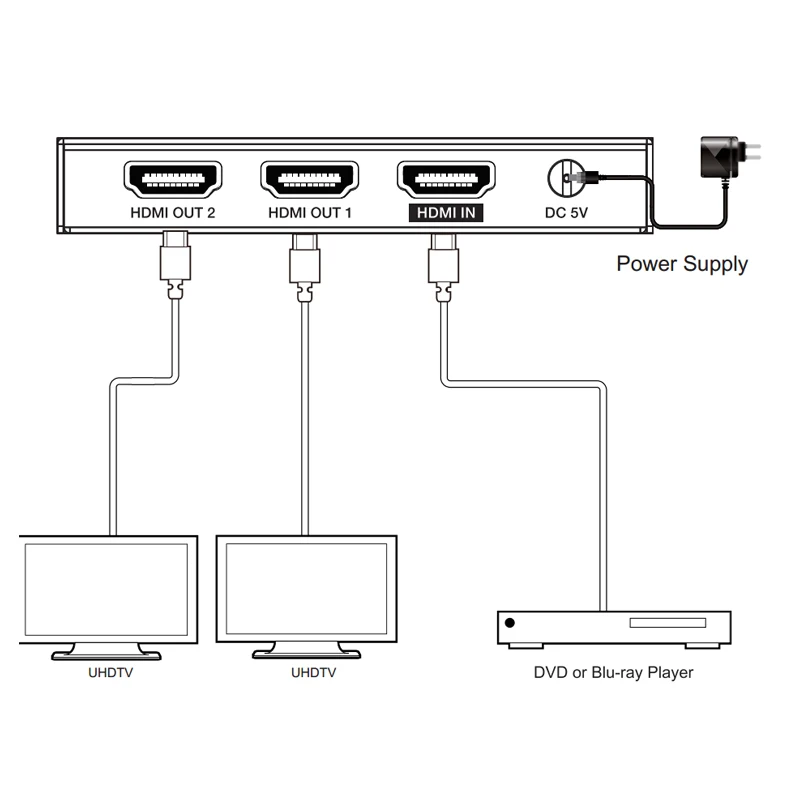 HDMI OUT 2
HDMI OUT 1
HDMI IN
DC 5V

Power Supply

UHDTV
UHDTV
DVD or Blu-ray Player