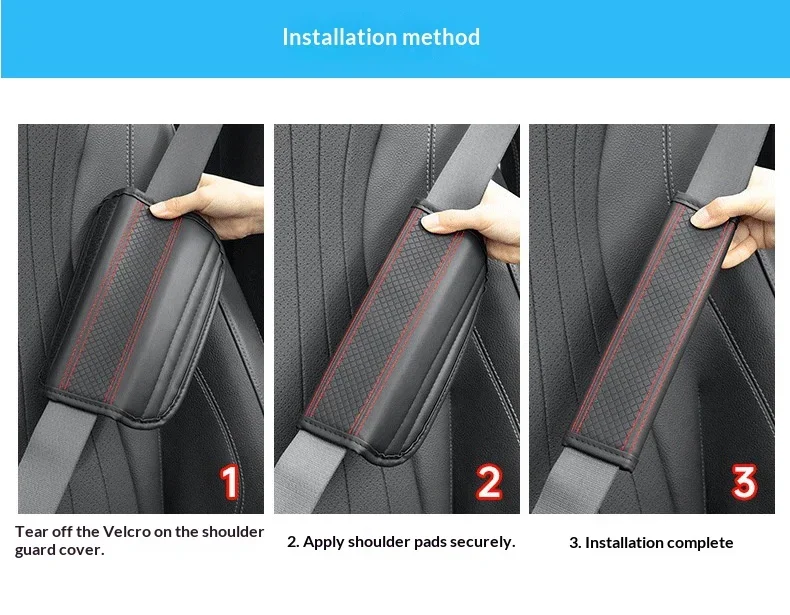 Installation method

1

2

3

Tear off the Velcro on the shoulder guard cover.

2. Apply shoulder pads securely.

3. Installation complete