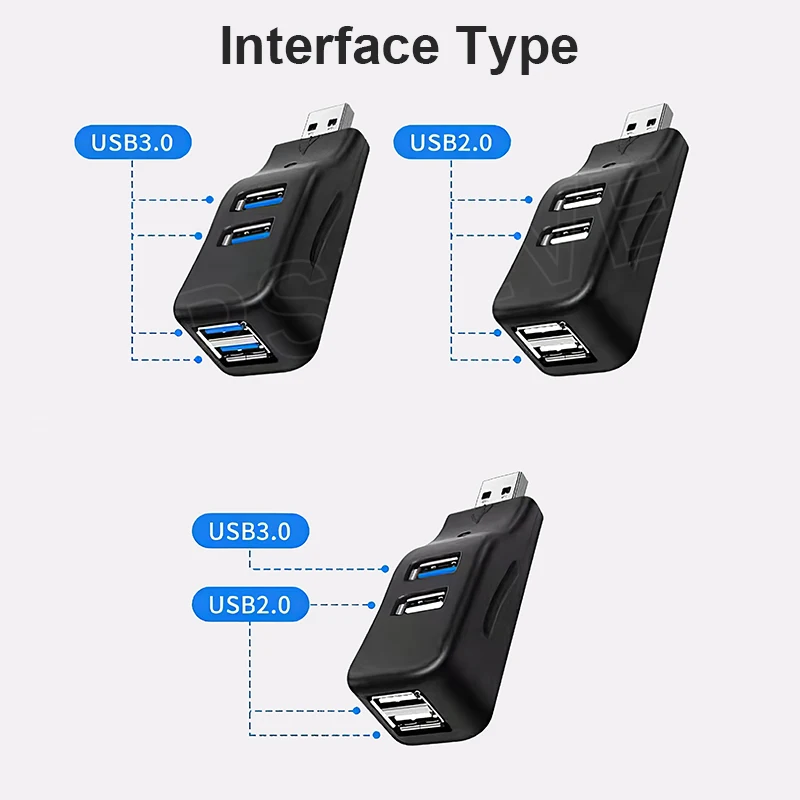 Interface Type

USB3.0

USB2.0

USB3.0

USB2.0