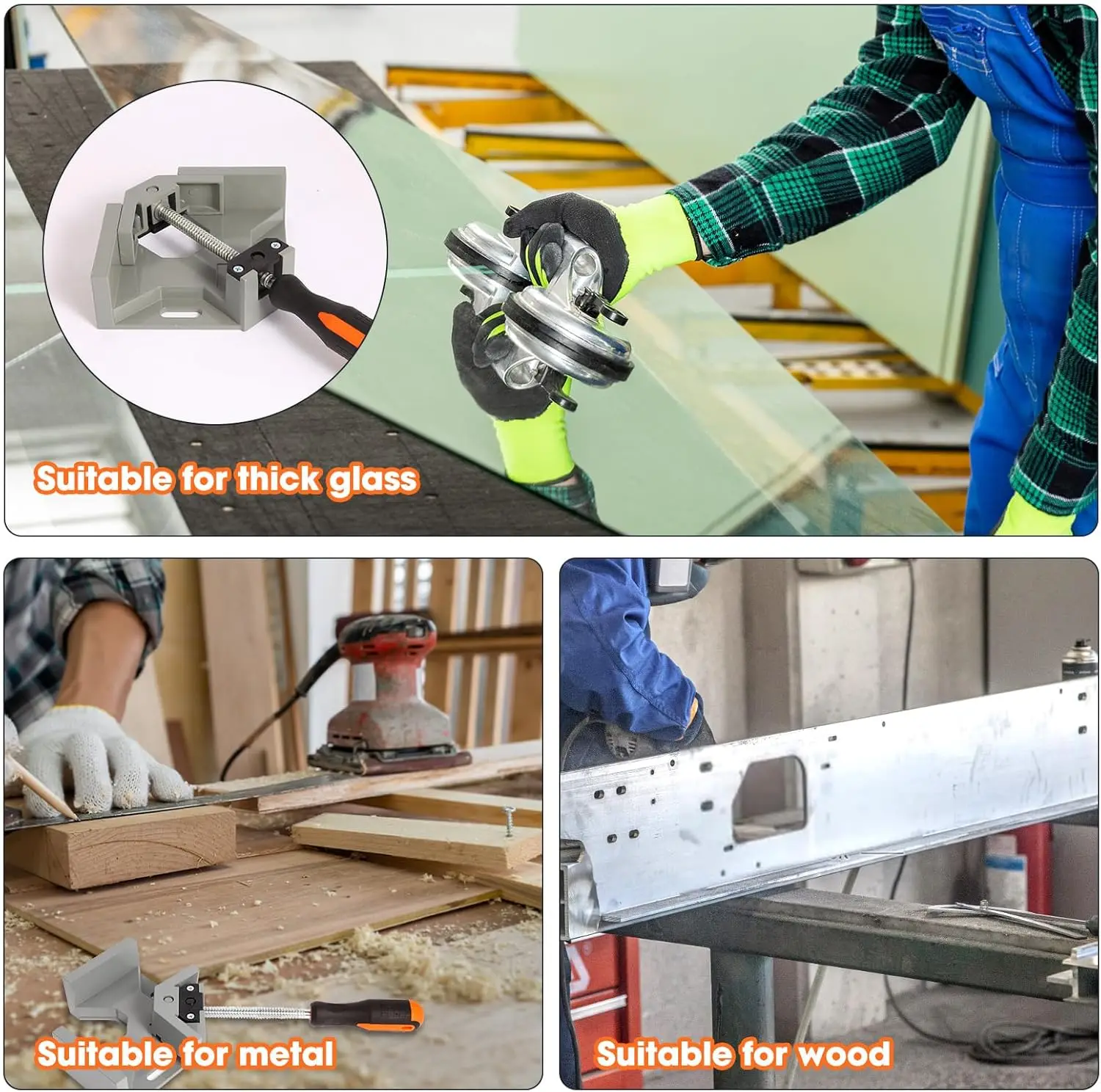 Suitable for thick glass

Suitable for metal

Suitable for wood