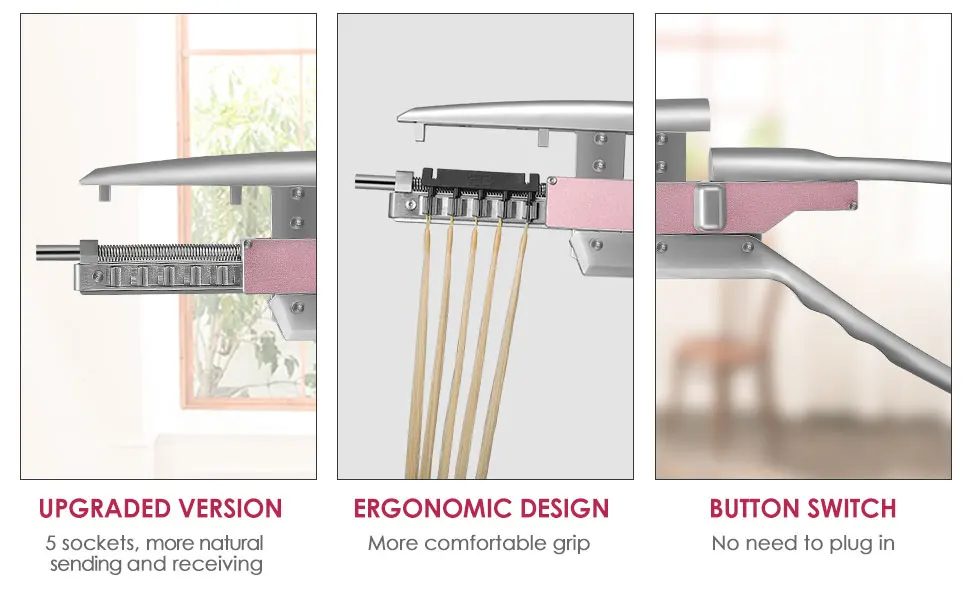 UPGRADED VERSION
5 sockets, more natural sending and receiving

ERGONOMIC DESIGN
More comfortable grip

BUTTON SWITCH
No need to plug in