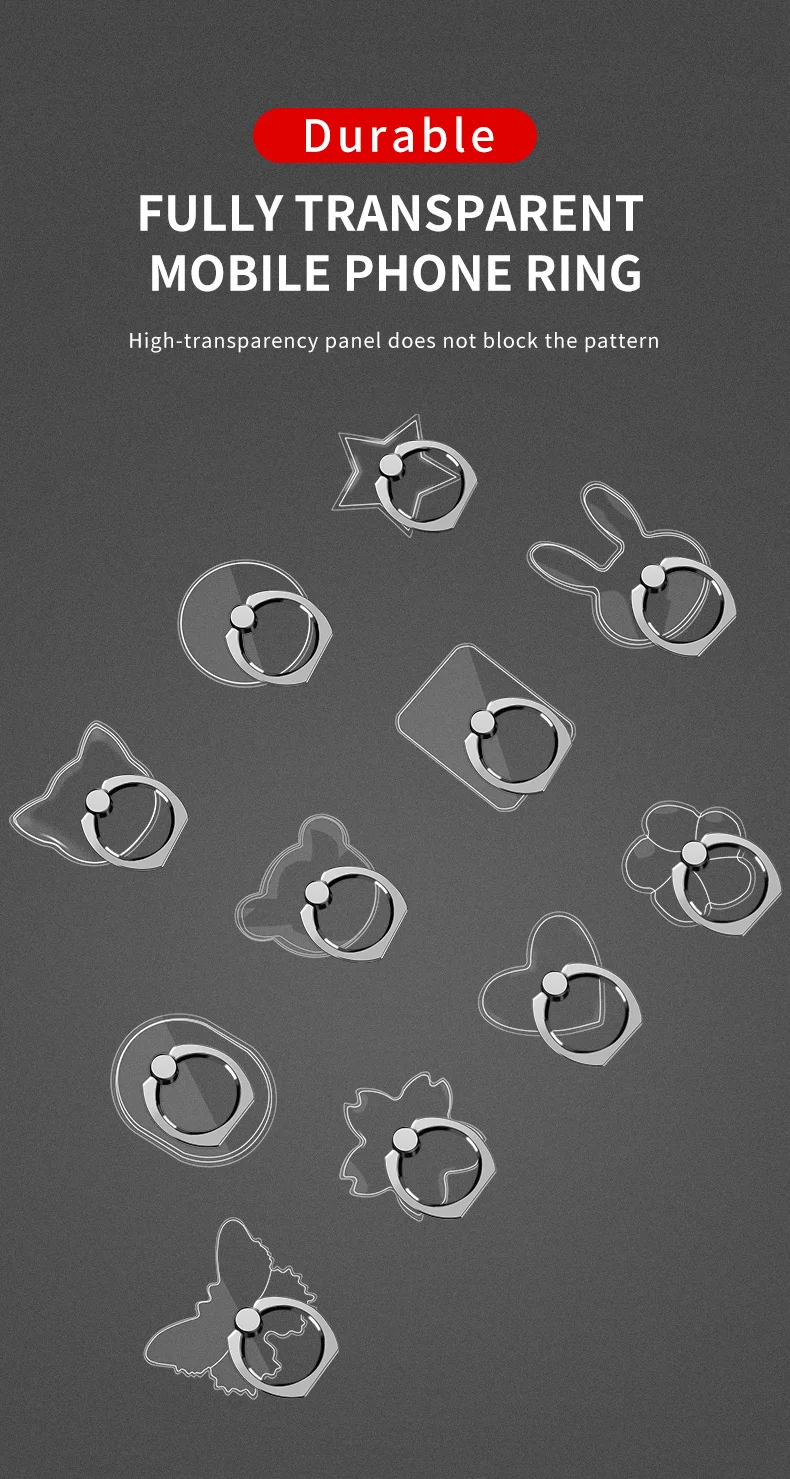 Durable

FULLY TRANSPARENT MOBILE PHONE RING

High-transparency panel does not block the pattern