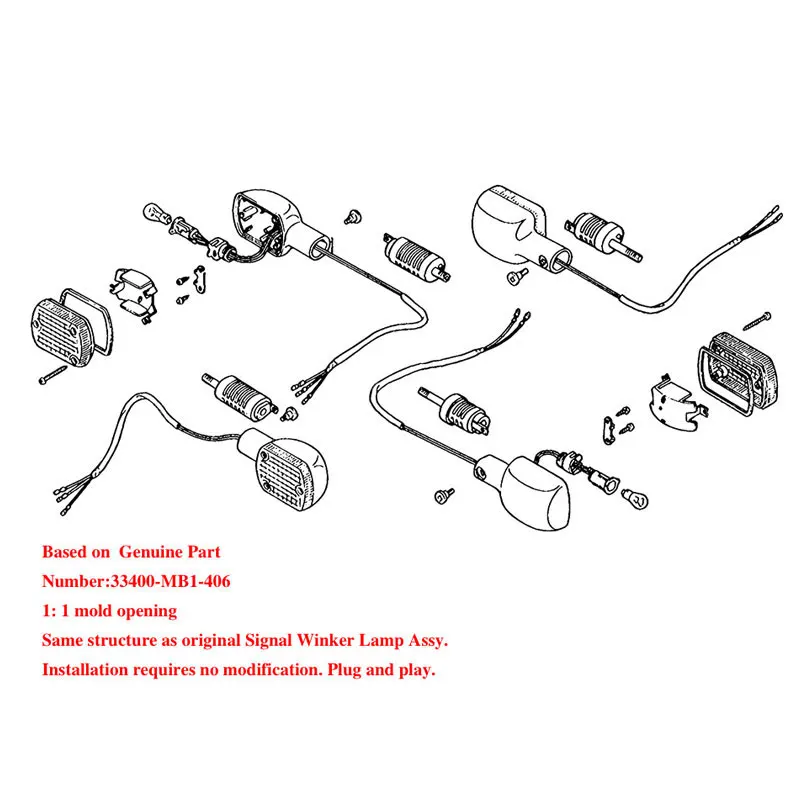 Based on  Genuine Part
Number:33400-MB1-406
1: 1 mold opening
Same structure as original Signal Winker Lamp Assy.
Installation requires no modification. Plug and play.