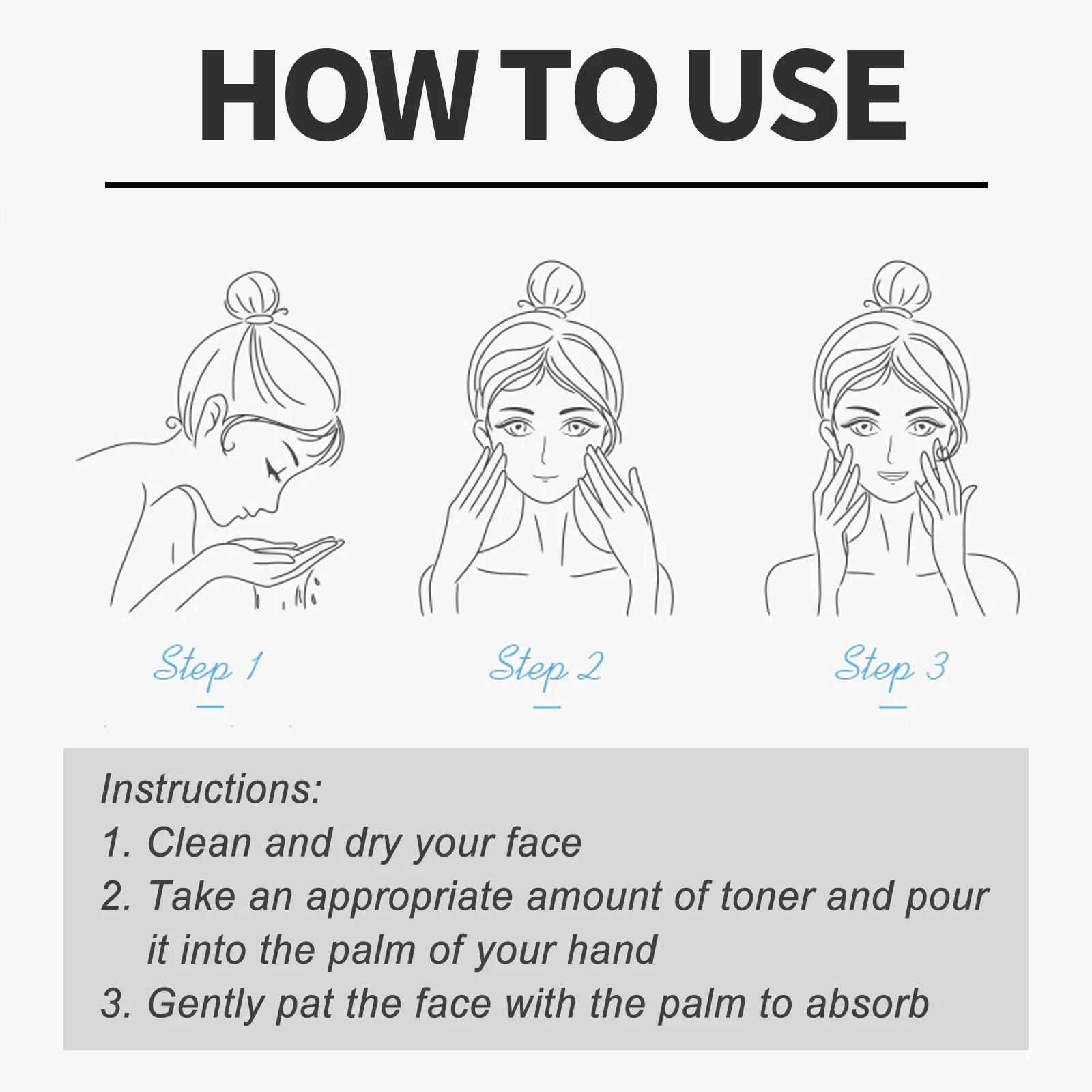 HOW TO USE

Step 1

Step 2

Step 3

Instructions:
1. Clean and dry your face
2. Take an appropriate amount of toner and pour it into the palm of your hand
3. Gently pat the face with the palm to absorb