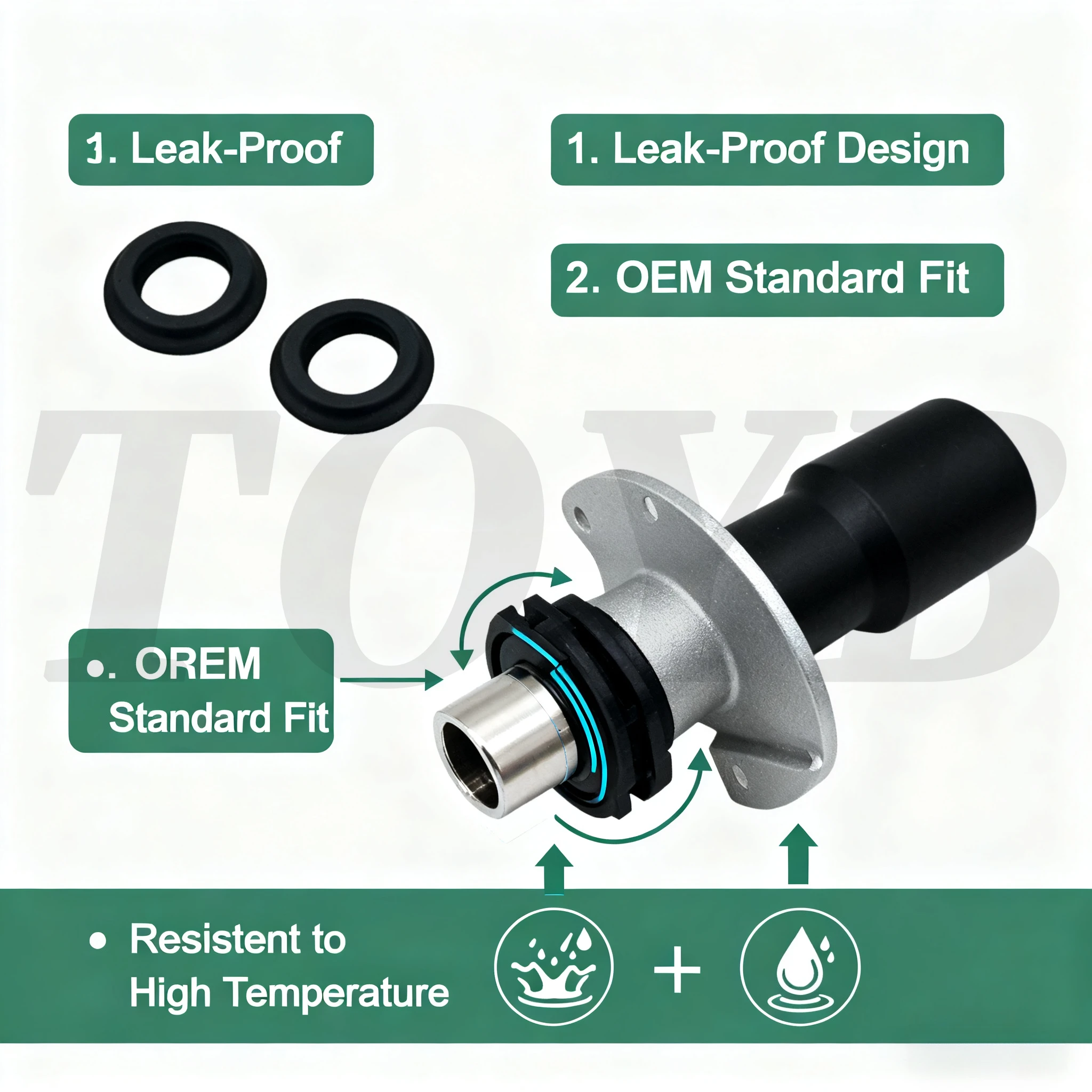 1. Leak-Proof

1. Leak-Proof Design

2. OEM Standard Fit

TOYB

•. OREM Standard Fit

• Resistent to High Temperature

+