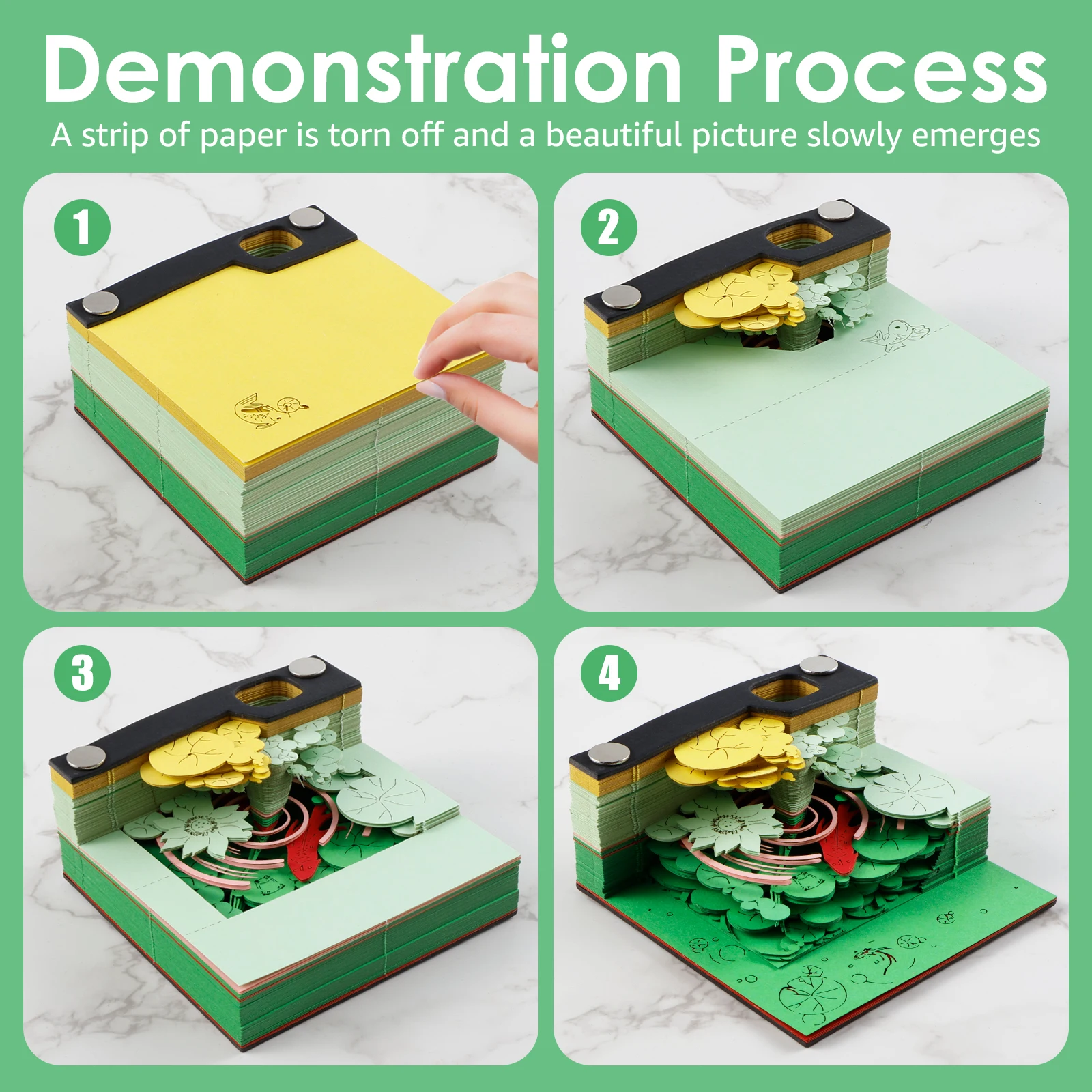 Demonstration Process
A strip of paper is torn off and a beautiful picture slowly emerges

1

2

3

4