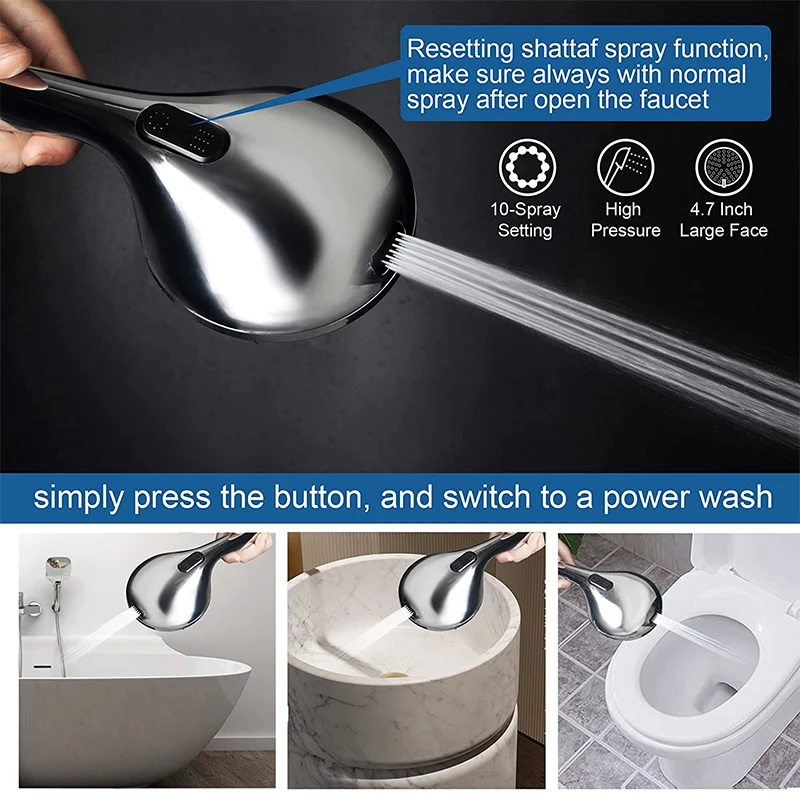 Resetting shattaf spray function, make sure always with normal spray after open the faucet

10-Spray Setting

High Pressure

4.7 Inch Large Face

simply press the button, and switch to a power wash