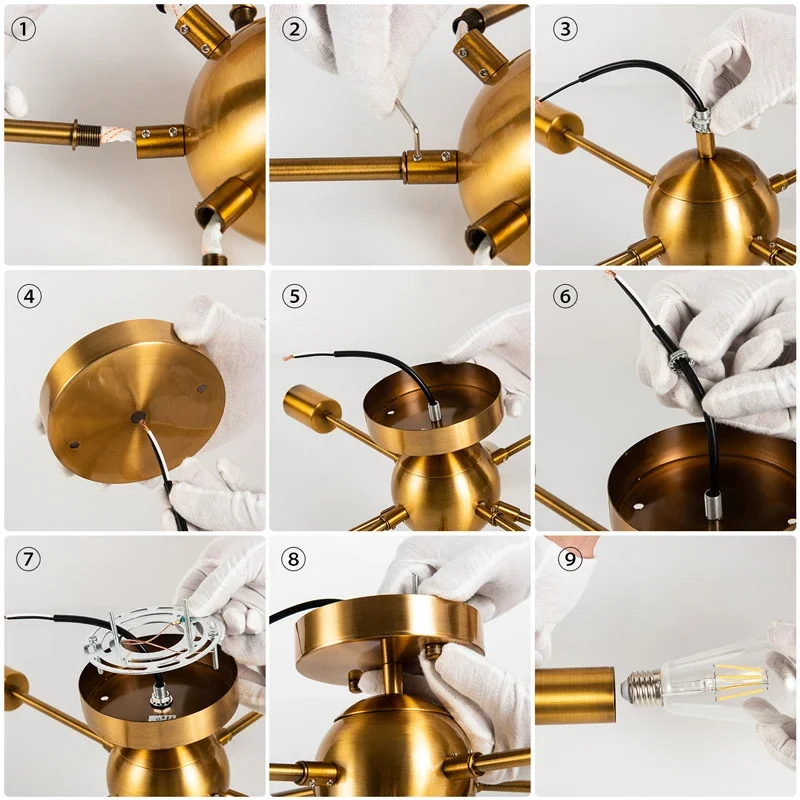 ①
②
③
④
⑤
⑥
⑦
⑧
⑨