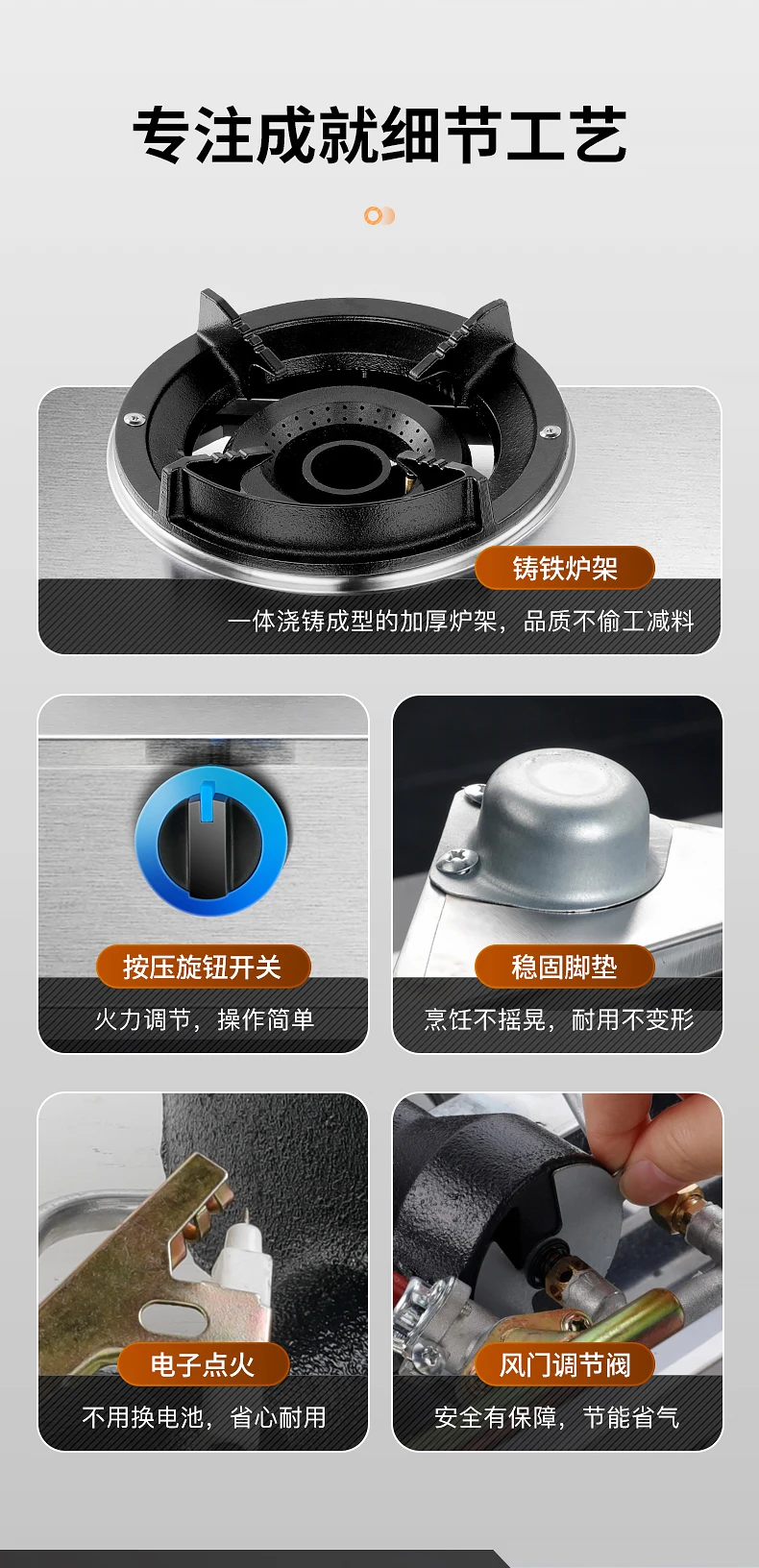 专注成就细节工艺

铸铁炉架

一体浇铸成型的加厚炉架，品质不偷工减料

按压旋钮开关

火力调节，操作简单

稳固脚垫

烹饪不摇晃，耐用不变形

电子点火

不用换电池，省心耐用

风门调节阀

安全有保障，节能省气