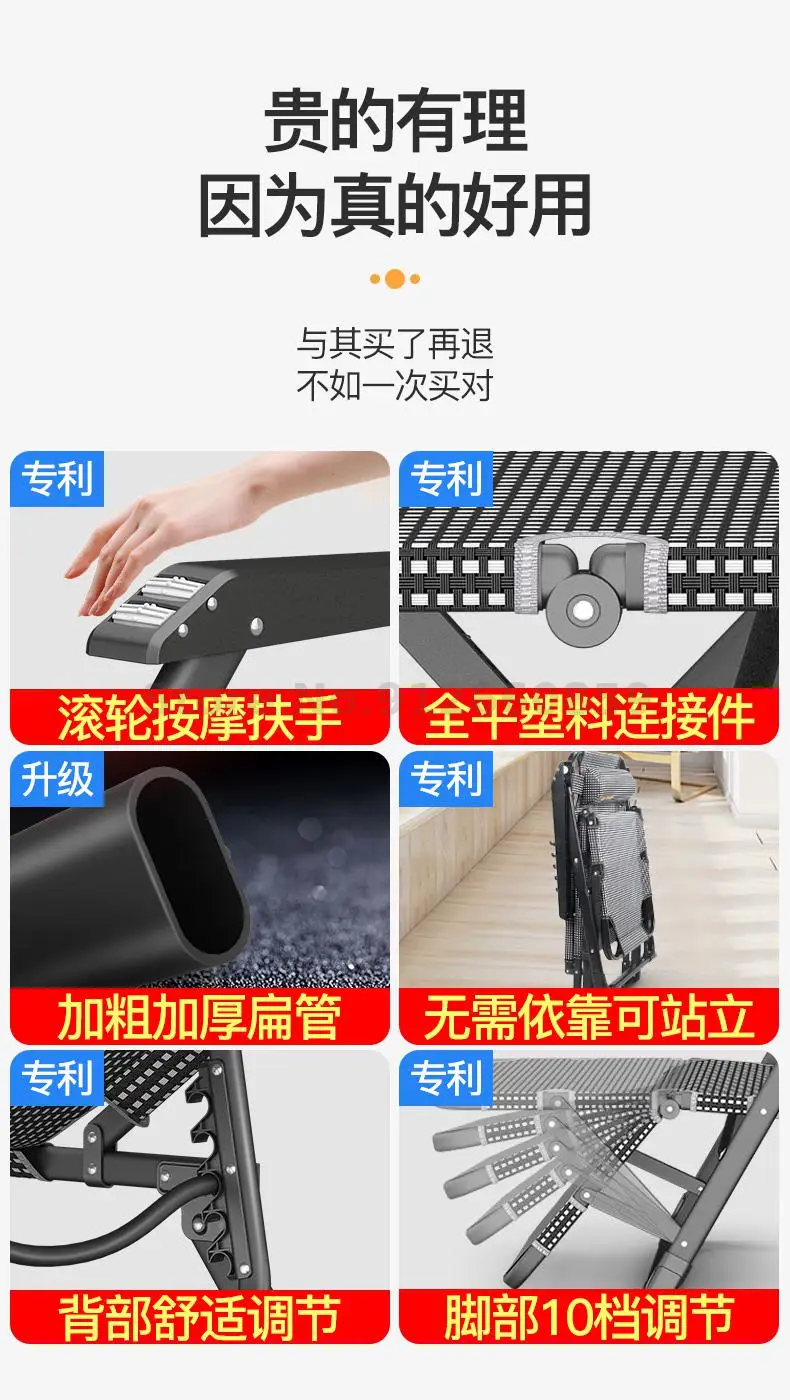 贵的有理
因为真的好用

与其买了再退
不如一次买对

专利
滚轮按摩扶手

专利
全平塑料连接件

升级
加粗加厚扁管

专利
无需依靠可站立

专利
背部舒适调节

专利
脚部10档调节