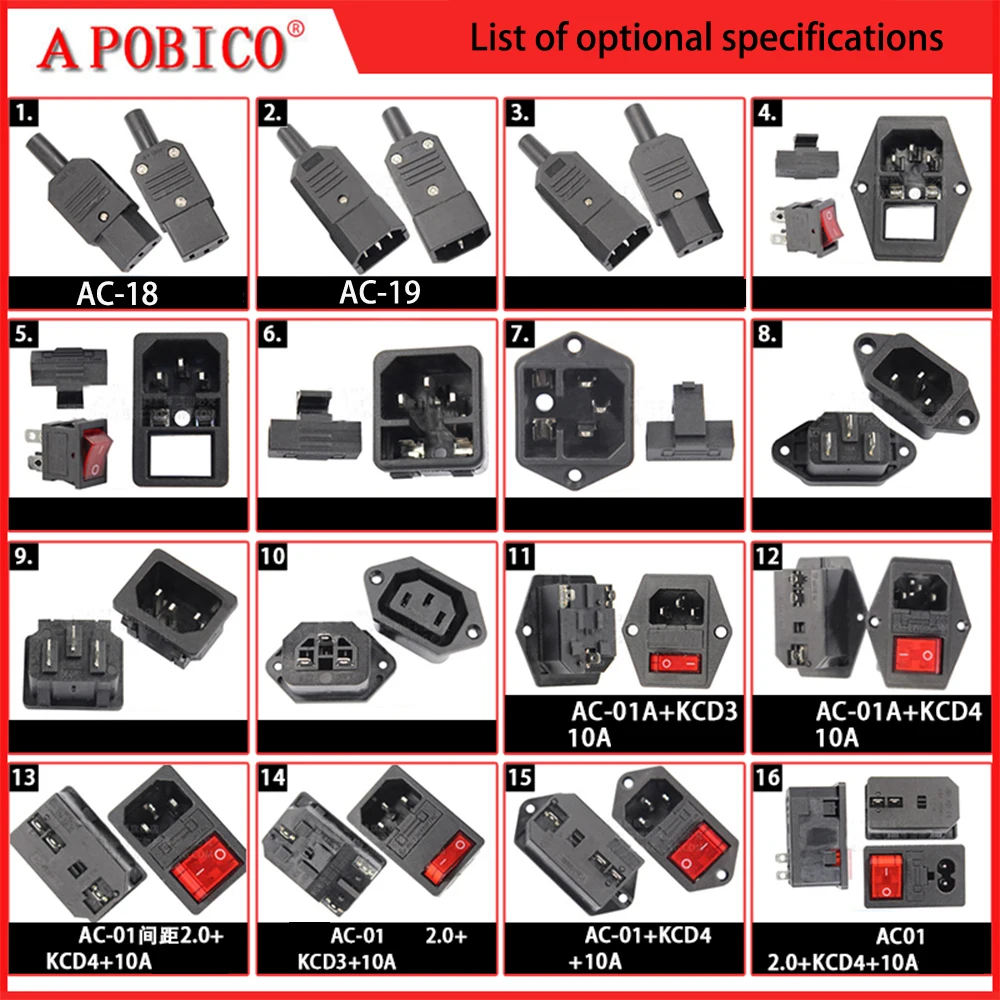 APOBICO®

List of optional specifications

1.
AC-18

2.
AC-19

3.

4.

5.

6.

7.

8.

9.

10

11
AC-01A+KCD3 10A

12
AC-01A+KCD4 10A

13
AC-01间距2.0+ KCD4+10A

14
AC-01 2.0+ KCD3+10A

15
AC-01+KCD4 +10A

16
AC01 2.0+KCD4+10A