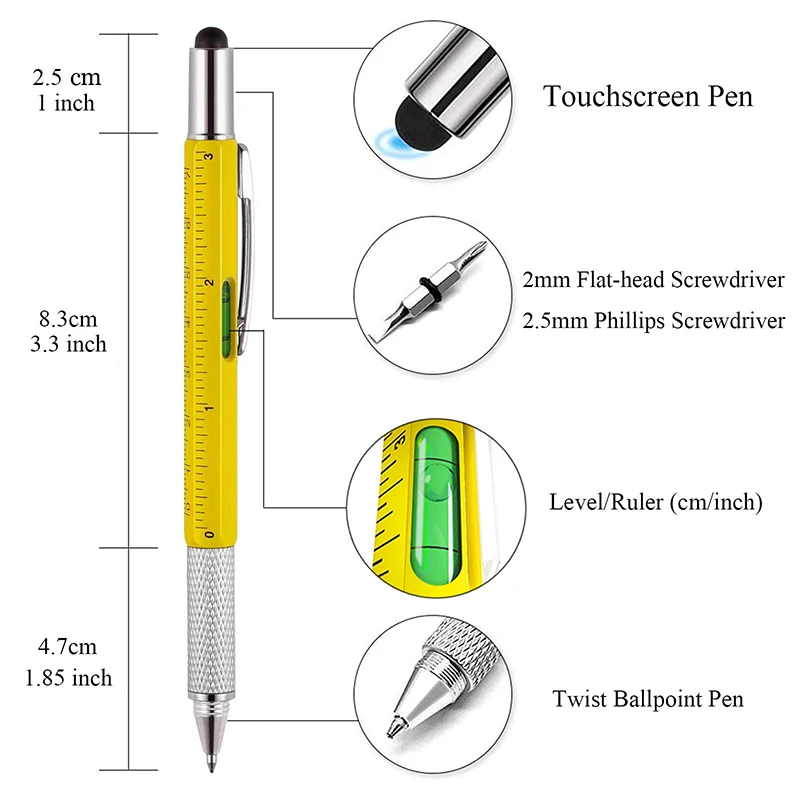 2.5 cm
1 inch

8.3cm
3.3 inch

4.7cm
1.85 inch

3
2
1
0

Touchscreen Pen

2mm Flat-head Screwdriver
2.5mm Phillips Screwdriver

3

Level/Ruler (cm/inch)

Twist Ballpoint Pen