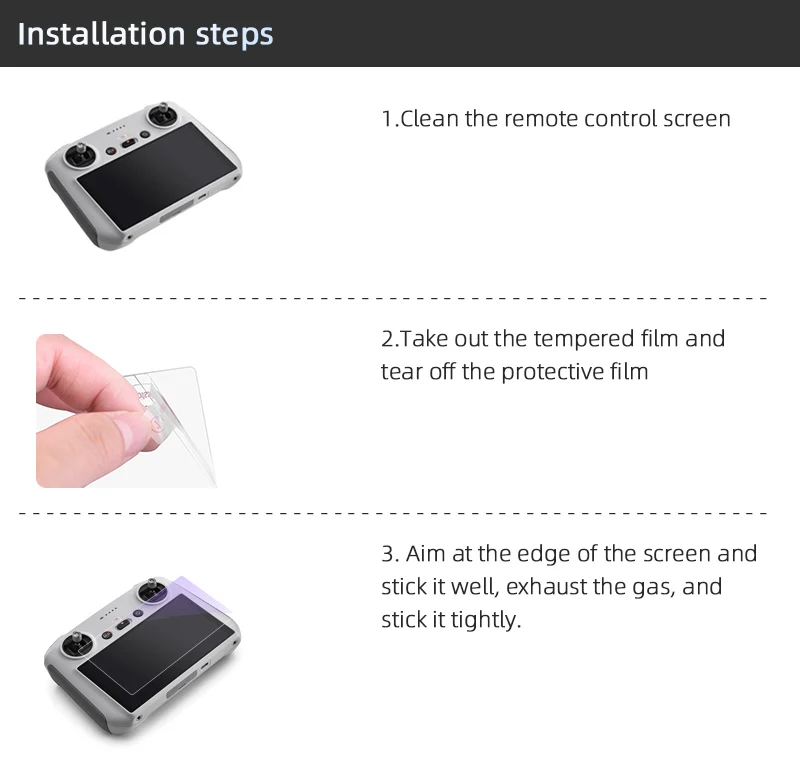 Installation steps

1.Clean the remote control screen

2.Take out the tempered film and tear off the protective film

3. Aim at the edge of the screen and stick it well, exhaust the gas, and stick it tightly.