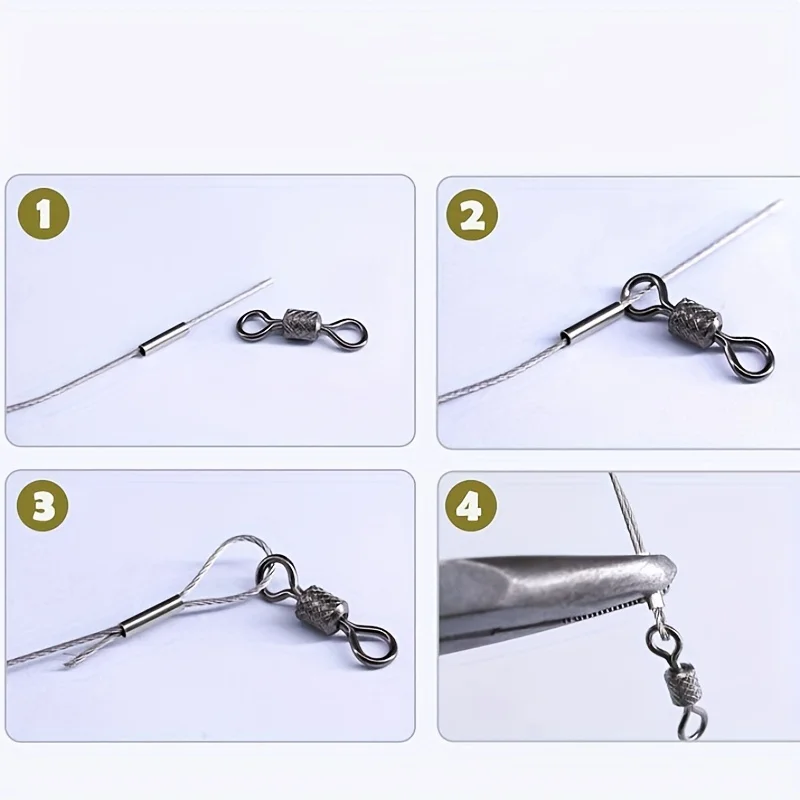 1

2

3

4