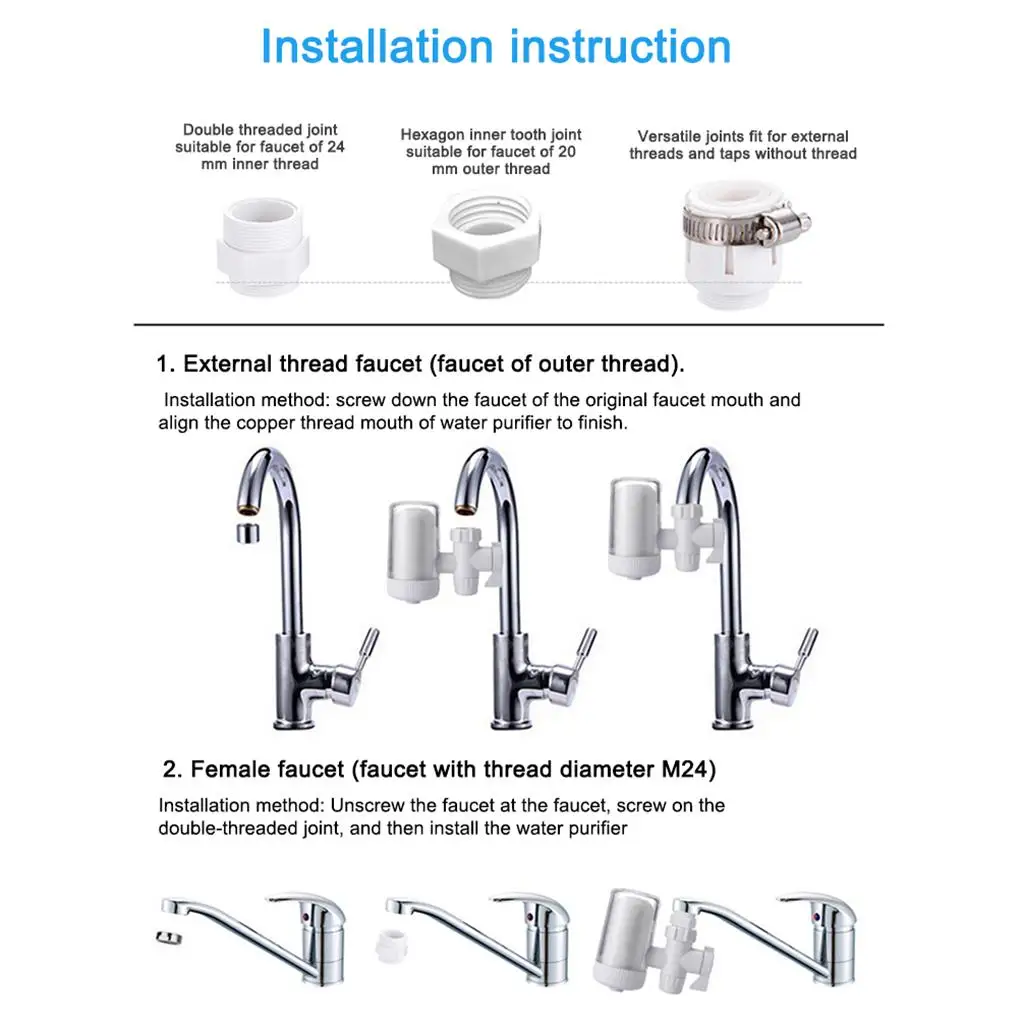 Installation instruction

Double threaded joint suitable for faucet of 24 mm inner thread

Hexagon inner tooth joint suitable for faucet of 20 mm outer thread

Versatile joints fit for external threads and taps without thread

1. External thread faucet (faucet of outer thread).

Installation method: screw down the faucet of the original faucet mouth and align the copper thread mouth of water purifier to finish.

2. Female faucet (faucet with thread diameter M24)

Installation method: Unscrew the faucet at the faucet, screw on the double-threaded joint, and then install the water purifier