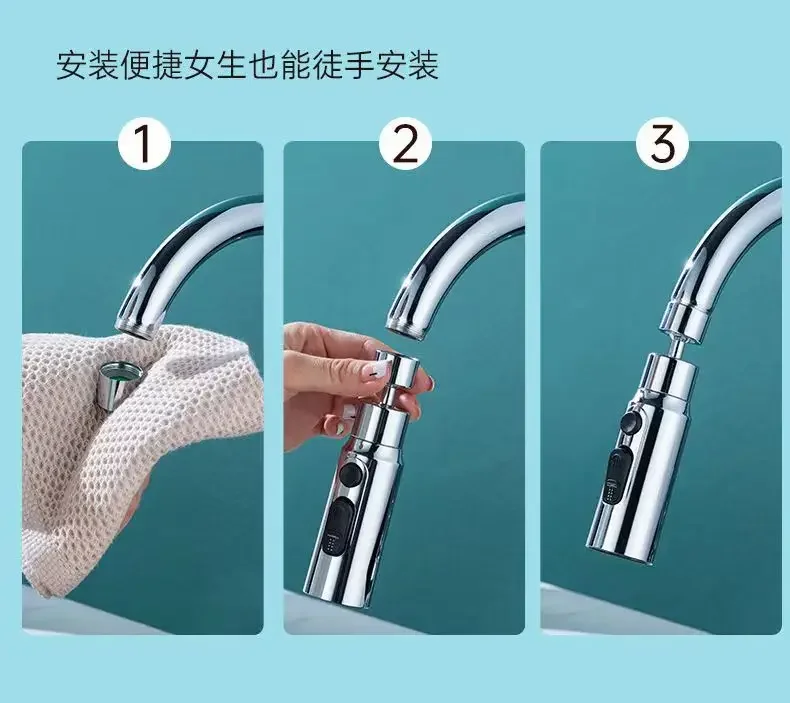 安装便捷女生也能徒手安装

1

2

3