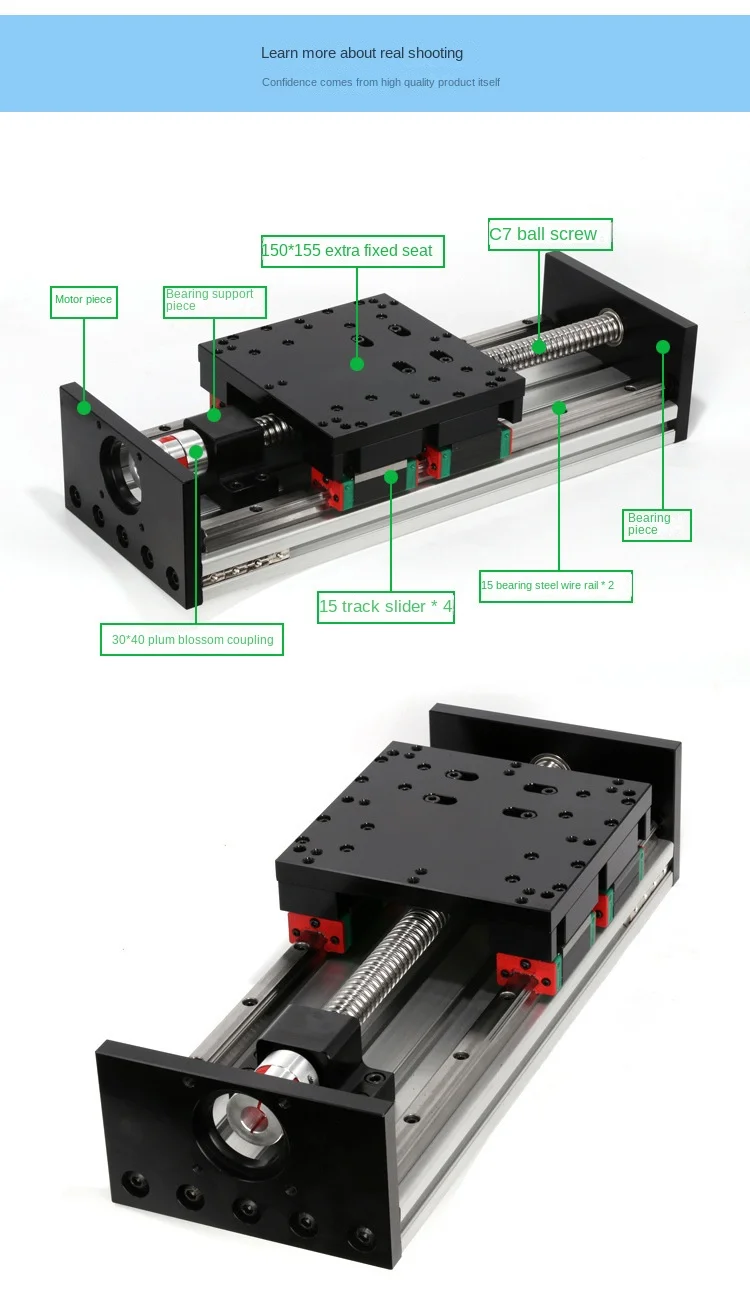 Learn more about real shooting

Confidence comes from high quality product itself

Motor piece

Bearing support piece

150*155 extra fixed seat

C7 ball screw

Bearing piece

15 bearing steel wire rail * 2

15 track slider * 4

30*40 plum blossom coupling