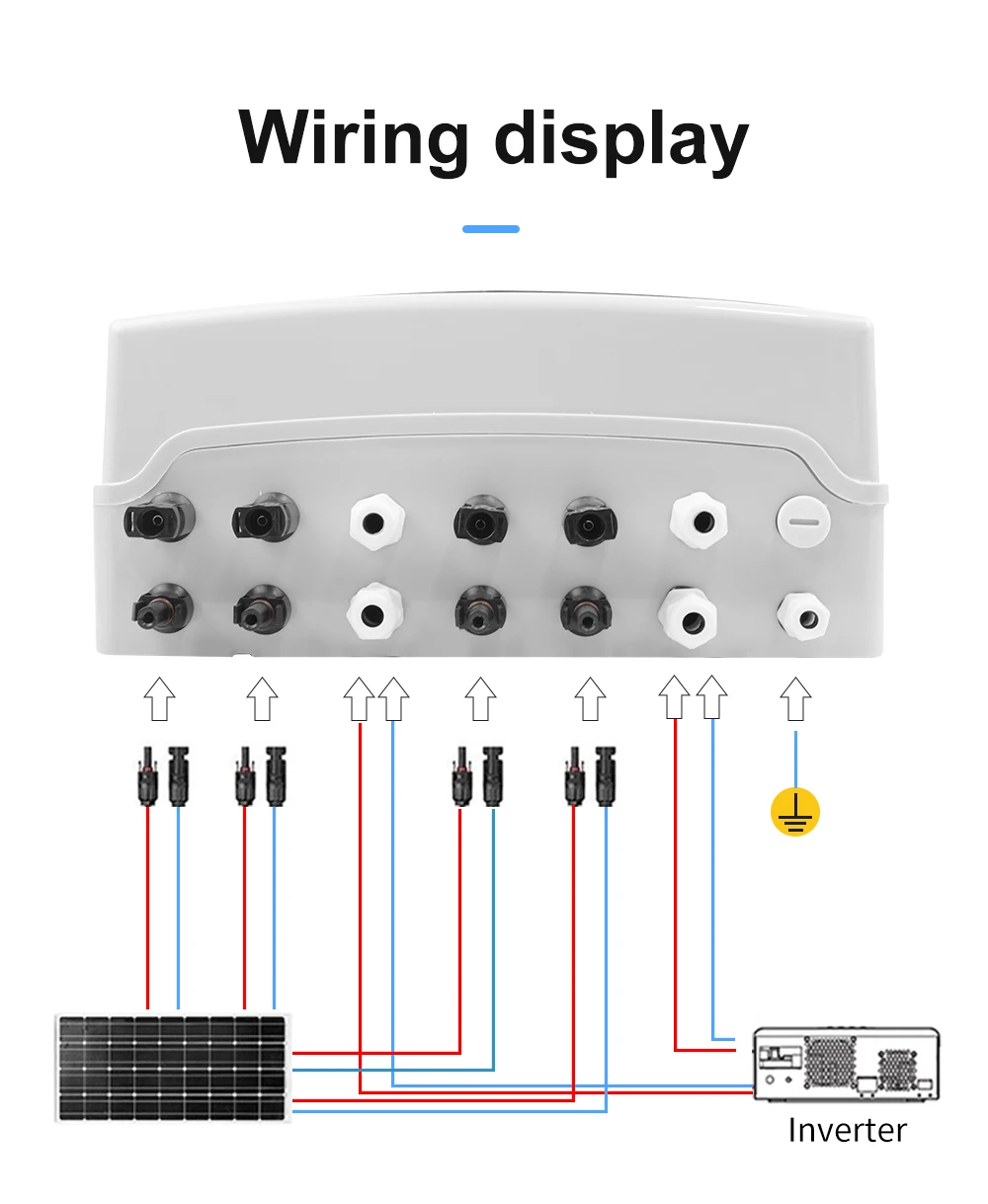 Wiring display

Inverter