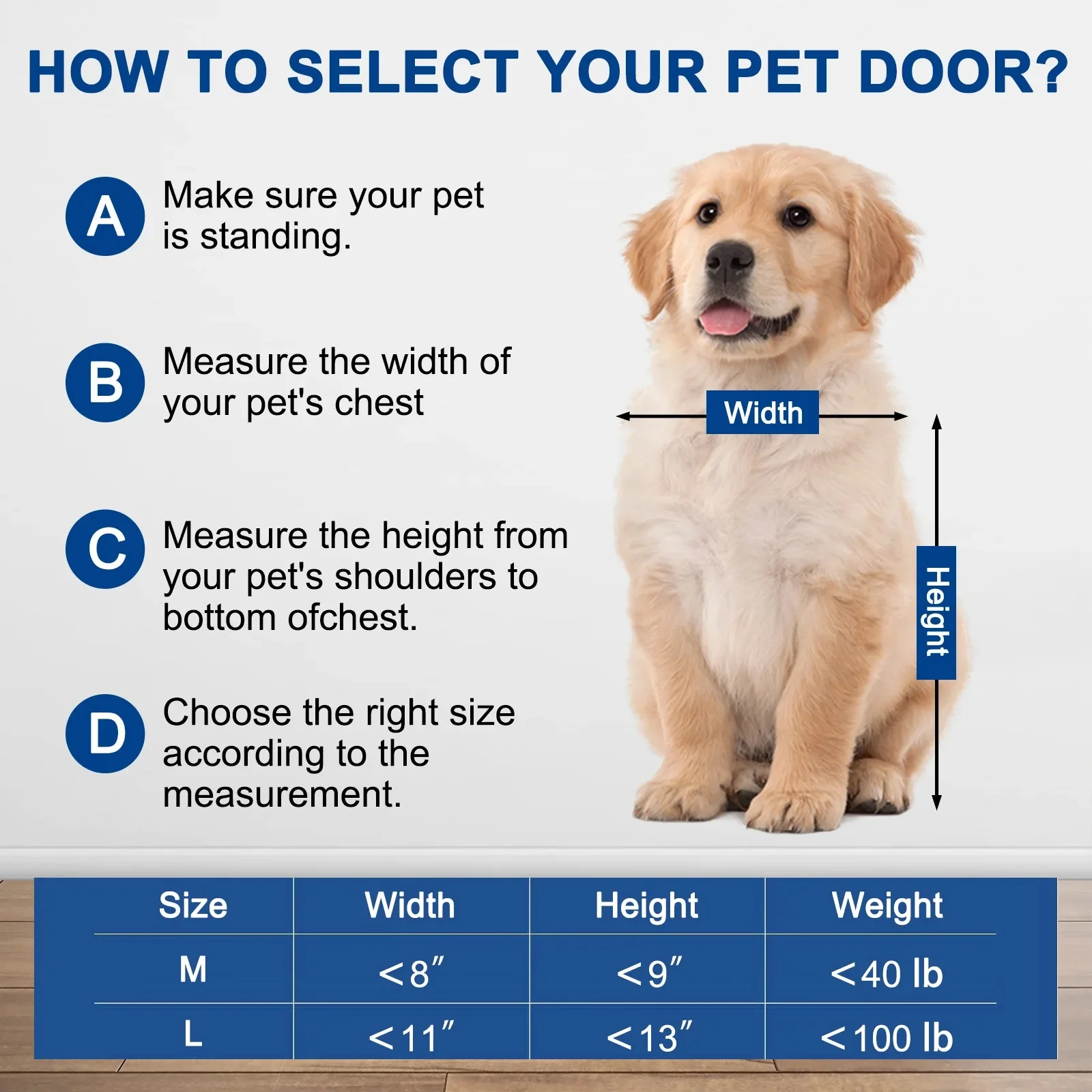 HOW TO SELECT YOUR PET DOOR?

A Make sure your pet is standing.

B Measure the width of your pet's chest

C Measure the height from your pet's shoulders to bottom ofchest.

D Choose the right size according to the measurement.

Width

Height

| Size | Width | Height | Weight |
|---|---|---|---|
| M | <8″ | <9″ | <40 lb |
| L | <11″ | <13″ | <100 lb |