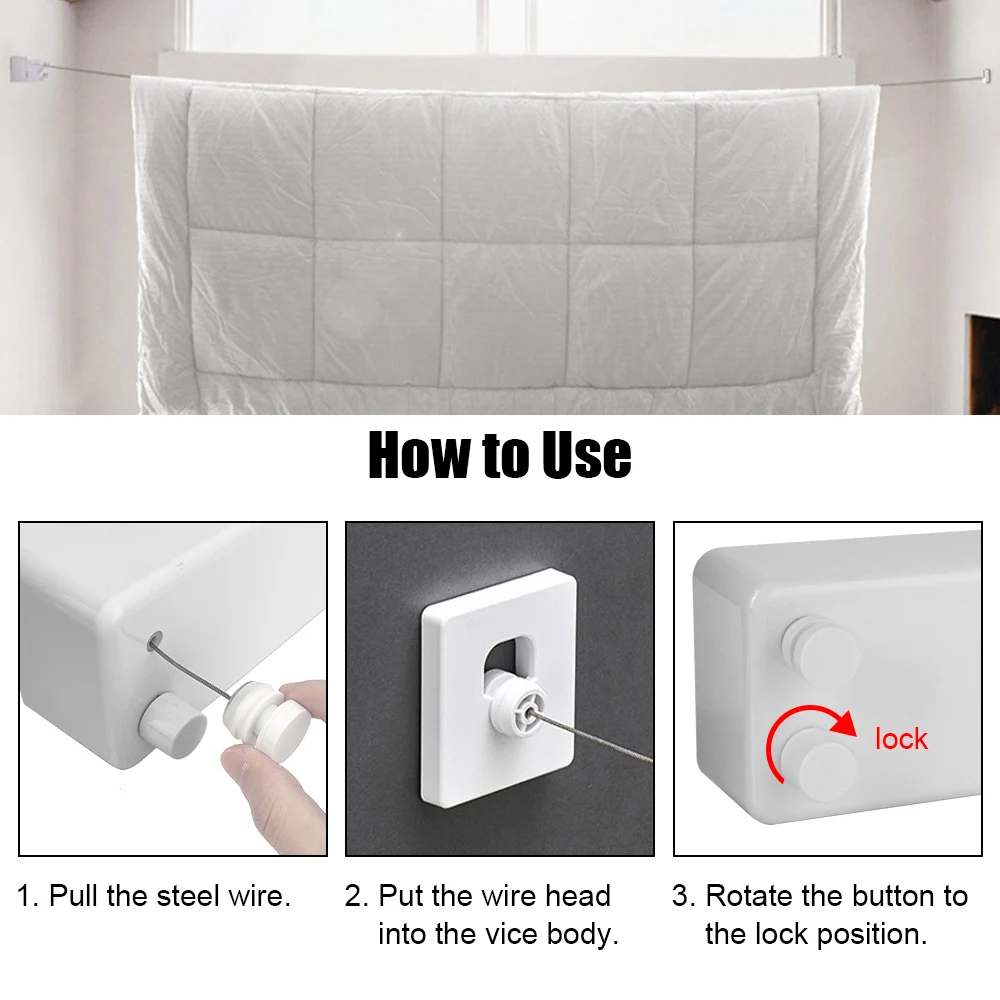 How to Use

lock

1. Pull the steel wire.

2. Put the wire head into the vice body.

3. Rotate the button to the lock position.