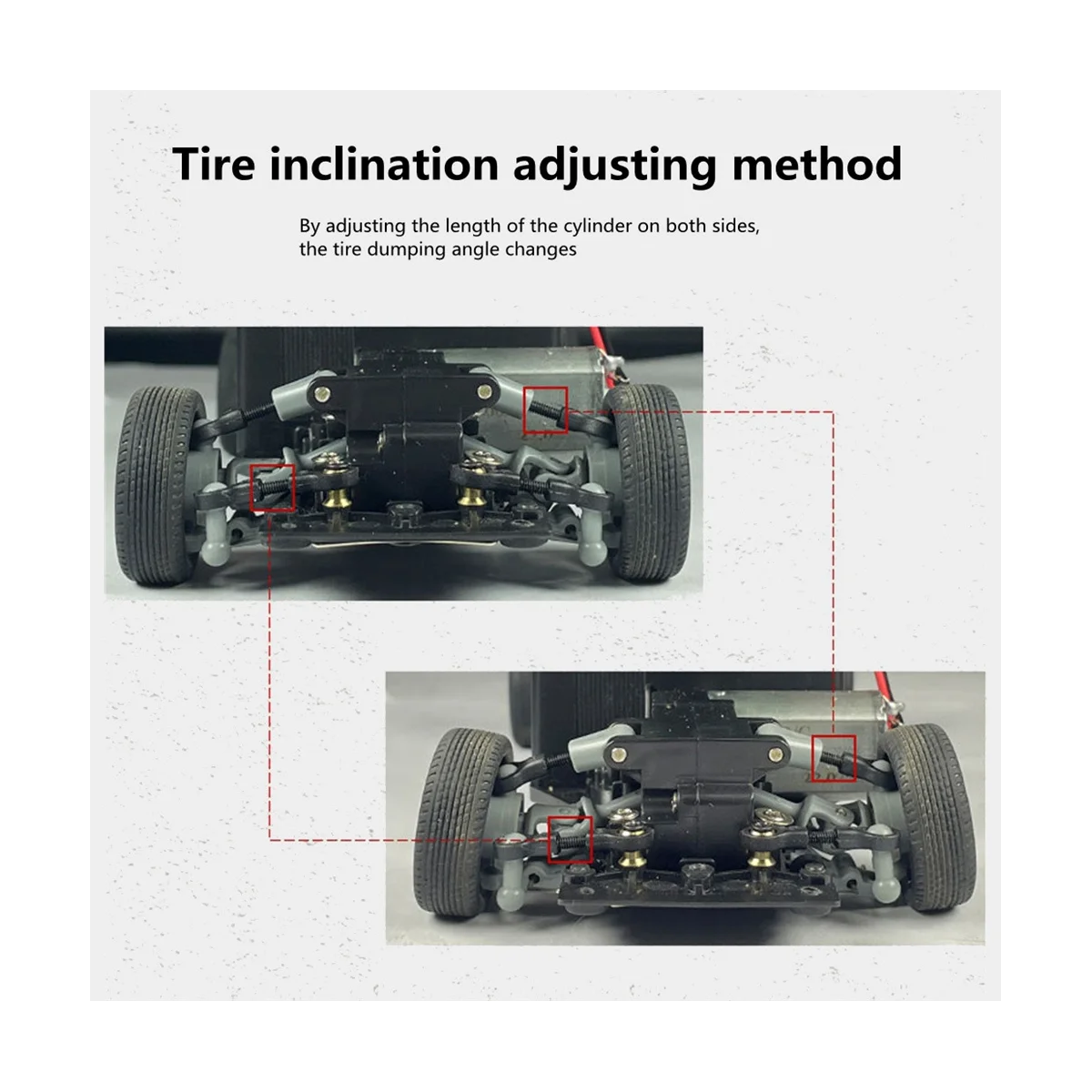 Tire inclination adjusting method

By adjusting the length of the cylinder on both sides, the tire dumping angle changes