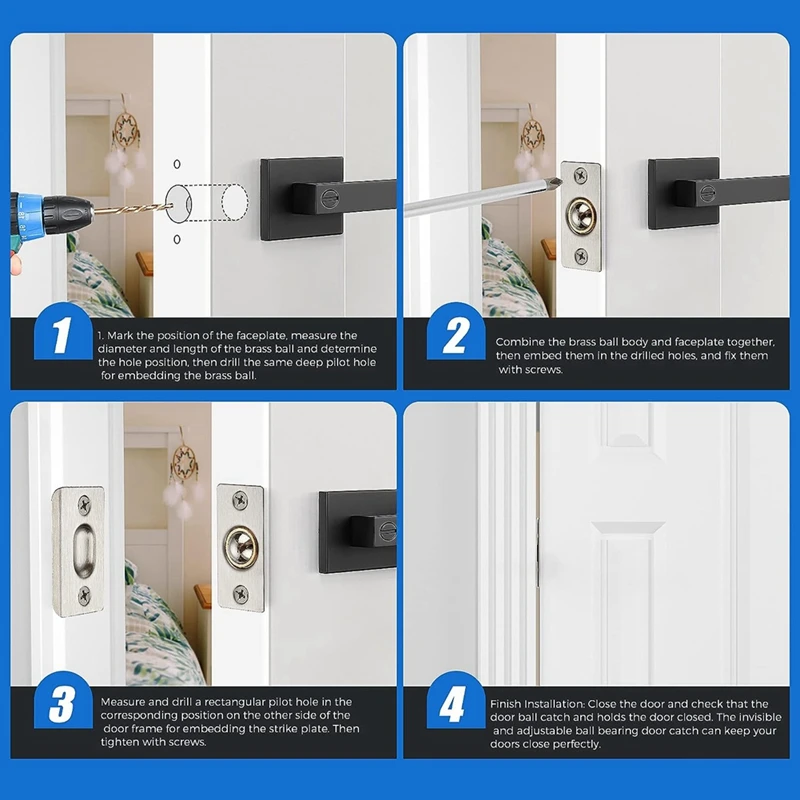 1

1. Mark the position of the faceplate, measure the diameter and length of the brass ball and determine the hole position, then drill the same deep pilot hole for embedding the brass ball.

2

Combine the brass ball body and faceplate together, then embed them in the drilled holes, and fix them with screws.

3

Measure and drill a rectangular pilot hole in the corresponding position on the other side of the door frame for embedding the strike plate. Then tighten with screws.

4

Finish Installation: Close the door and check that the door ball catch and holds the door closed. The invisible and adjustable ball bearing door catch can keep your doors close perfectly.