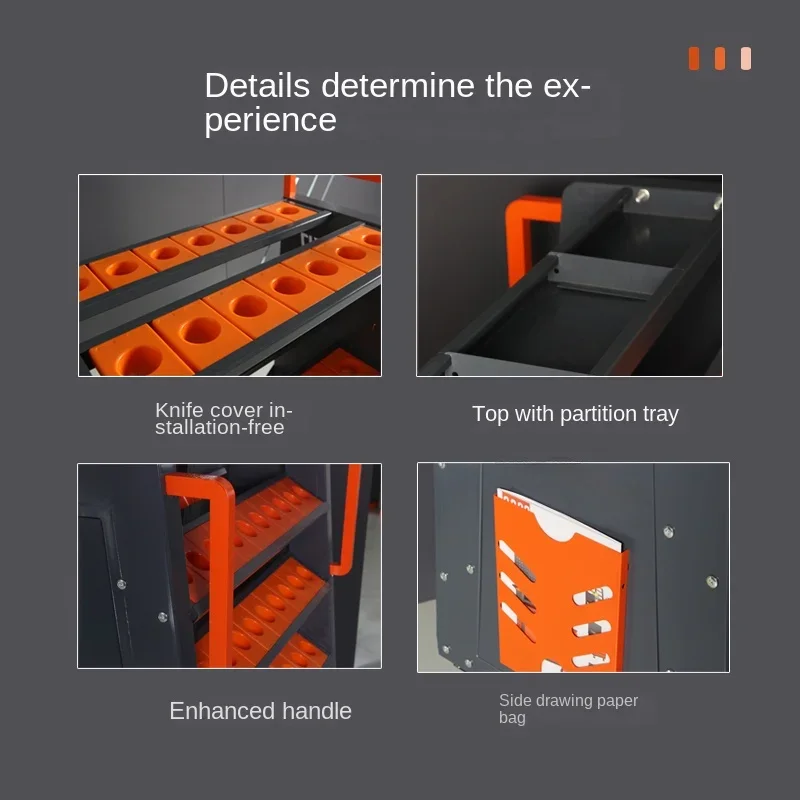 Details determine the experience

Knife cover installation-free

Top with partition tray

Enhanced handle

Side drawing paper bag