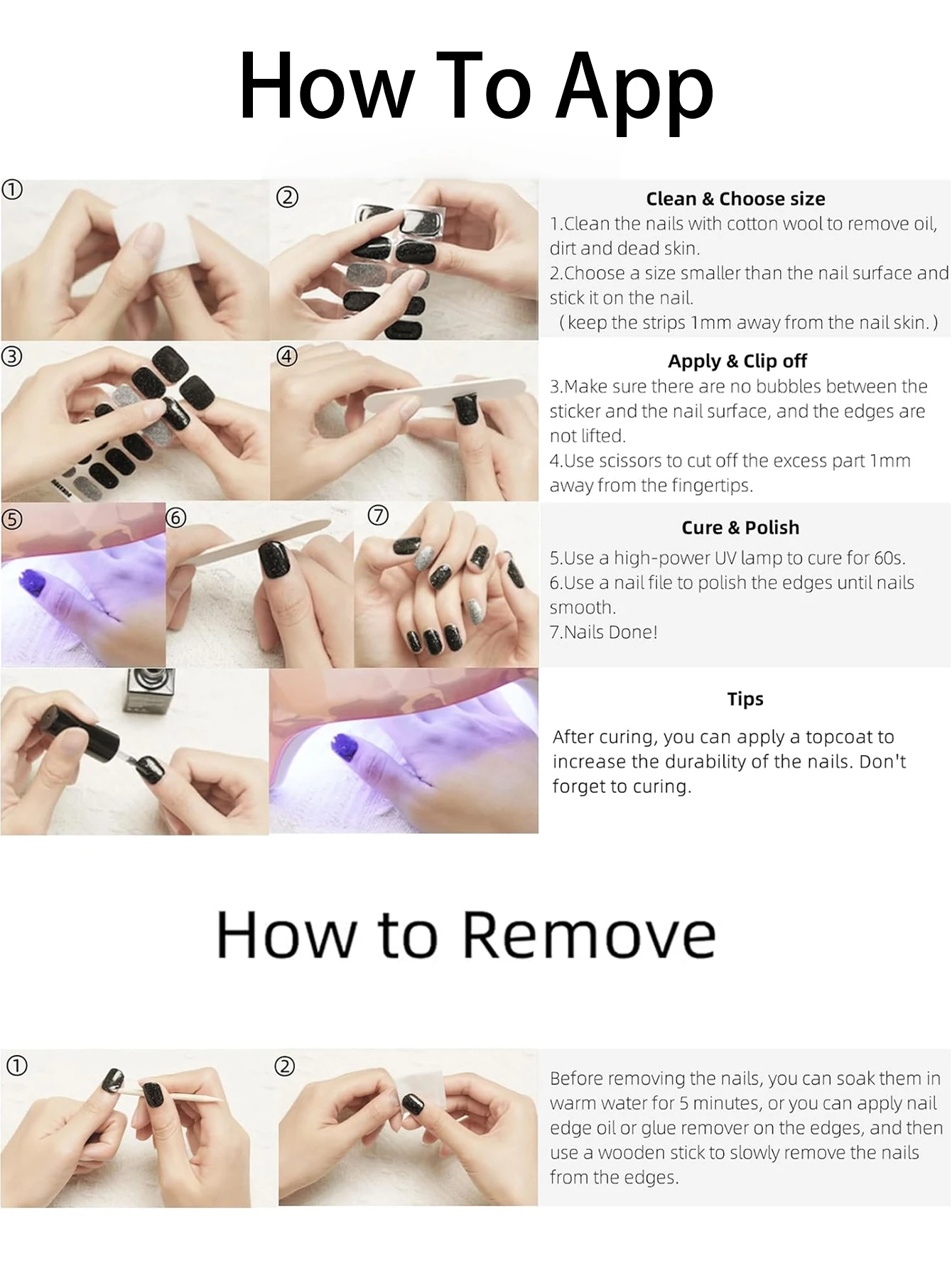 How To App

①

②

Clean & Choose size

1.Clean the nails with cotton wool to remove oil, dirt and dead skin.

2.Choose a size smaller than the nail surface and stick it on the nail.
(keep the strips 1mm away from the nail skin.)

③

④

Apply & Clip off

3.Make sure there are no bubbles between the sticker and the nail surface, and the edges are not lifted.

4.Use scissors to cut off the excess part 1mm away from the fingertips.

⑤

⑥

⑦

Cure & Polish

5.Use a high-power UV lamp to cure for 60s.

6.Use a nail file to polish the edges until nails smooth.

7.Nails Done!

Tips

After curing, you can apply a topcoat to increase the durability of the nails. Don't forget to curing.

How to Remove

①

②

Before removing the nails, you can soak them in warm water for 5 minutes, or you can apply nail edge oil or glue remover on the edges, and then use a wooden stick to slowly remove the nails from the edges.