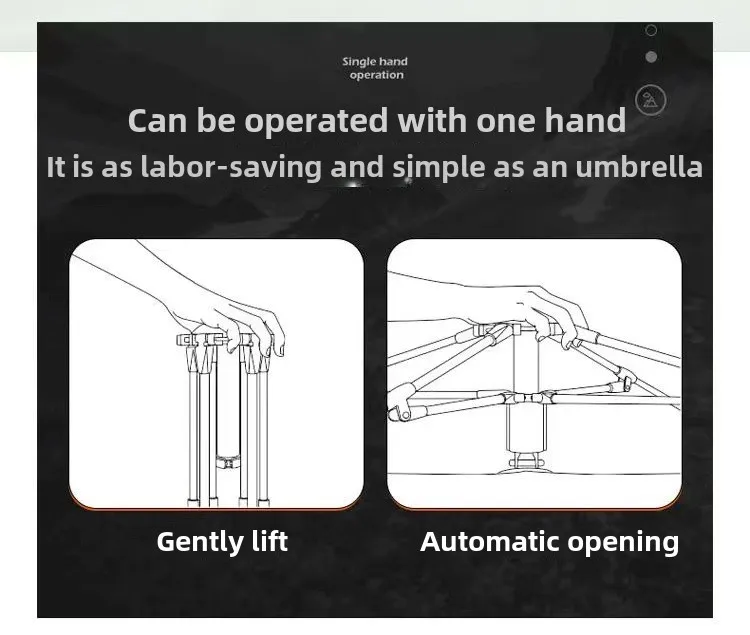 Single hand operation

Can be operated with one hand

It is as labor-saving and simple as an umbrella

Gently lift

Automatic opening