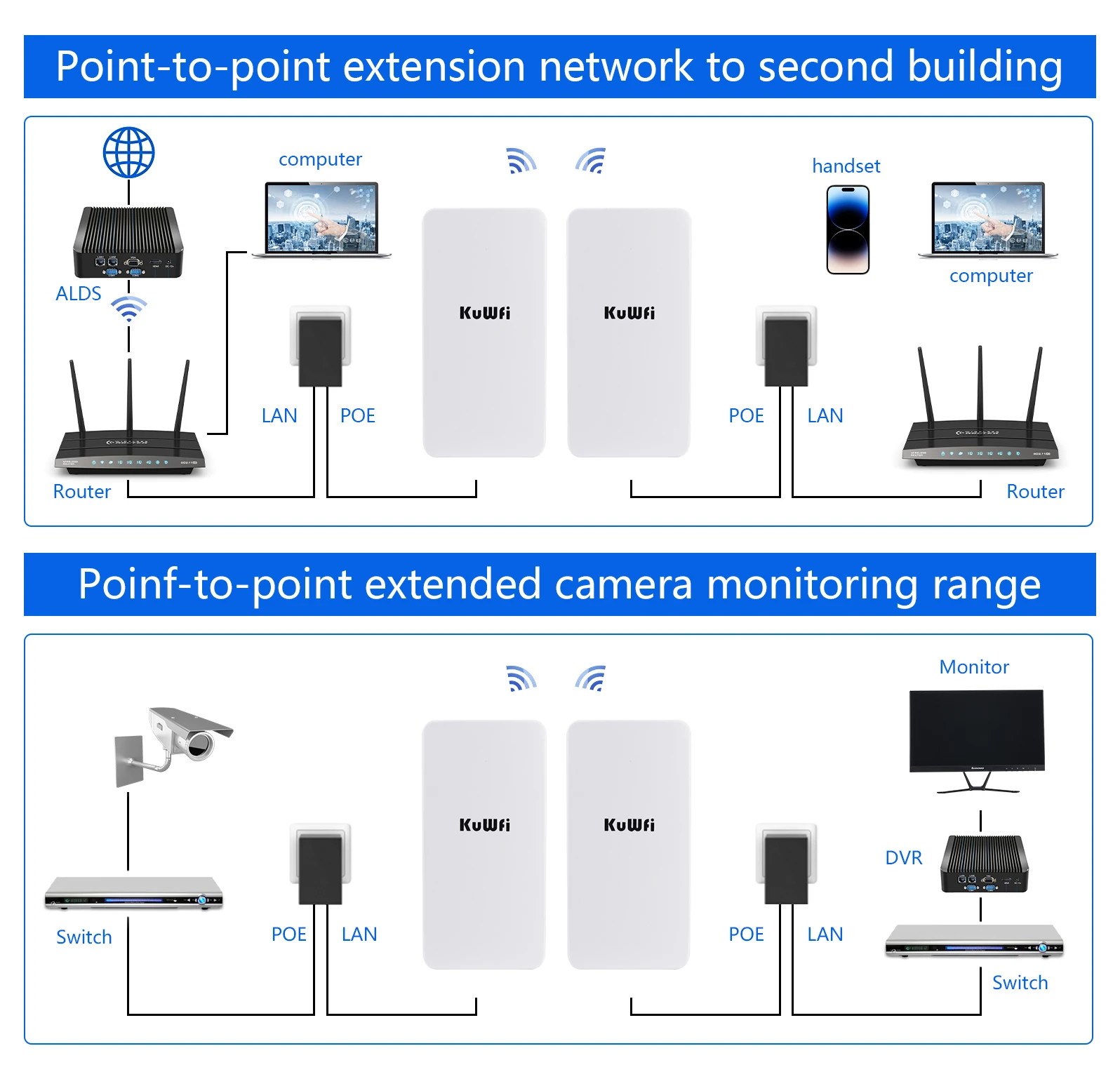 Point-to-point extension network to second building

computer

handset

computer

ALDS

KuWfi

KuWfi

LAN

POE

POE

LAN

Router

Router

Poinf-to-point extended camera monitoring range

Monitor

KuWfi

KuWfi

DVR

Switch

POE

LAN

POE

LAN

Switch