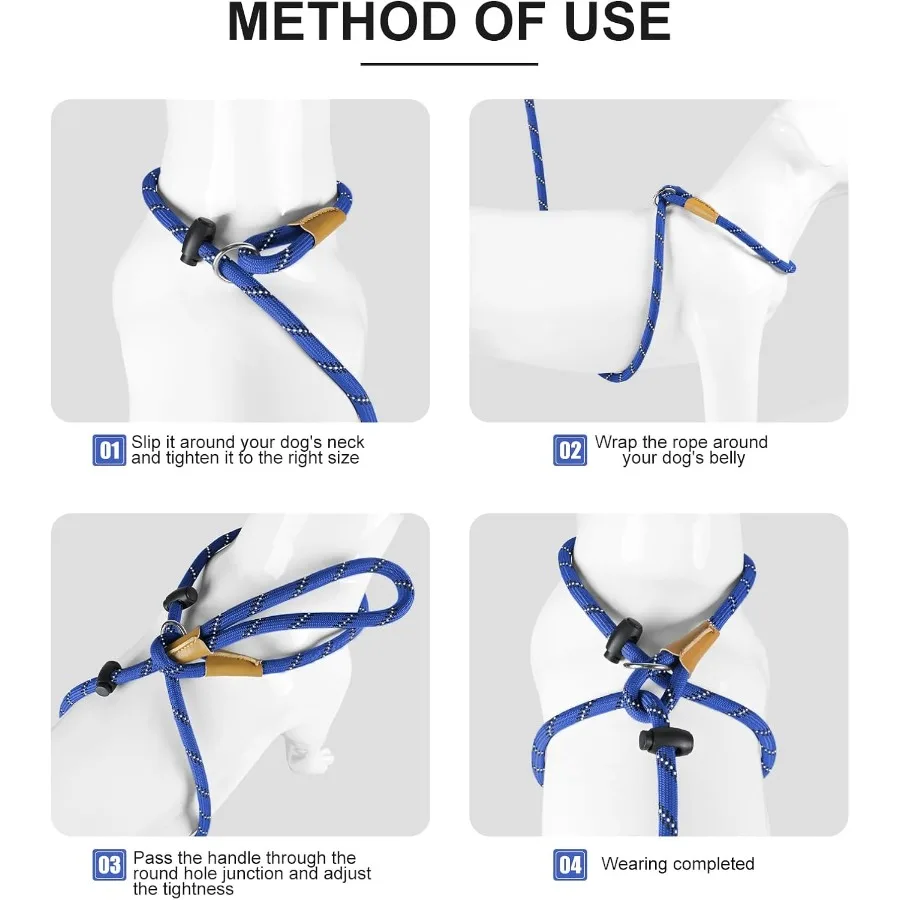 METHOD OF USE

01 Slip it around your dog's neck and tighten it to the right size

02 Wrap the rope around your dog's belly

03 Pass the handle through the round hole junction and adjust the tightness

04 Wearing completed