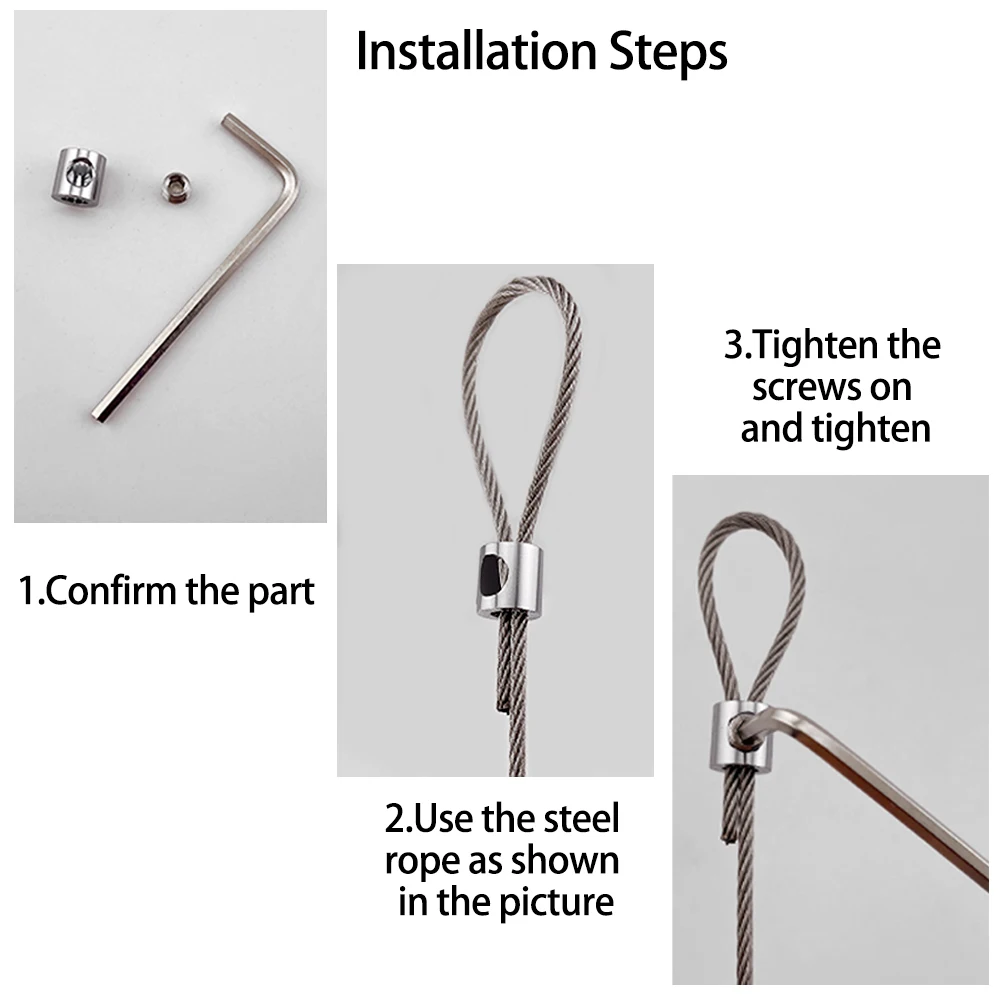 Installation Steps

1.Confirm the part

2.Use the steel rope as shown in the picture

3.Tighten the screws on and tighten