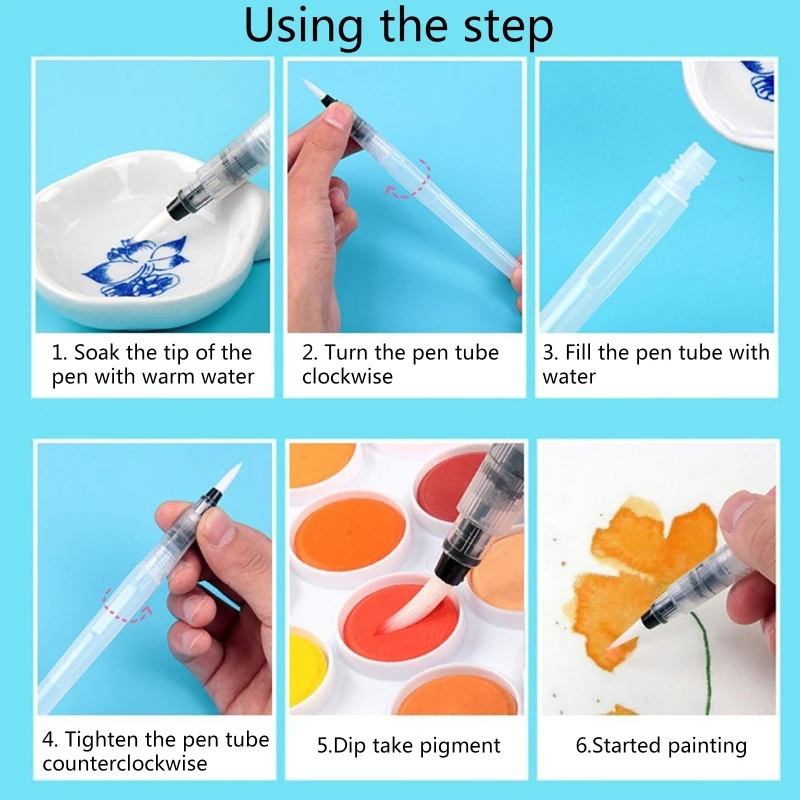 Using the step

1. Soak the tip of the pen with warm water

2. Turn the pen tube clockwise

3. Fill the pen tube with water

4. Tighten the pen tube counterclockwise

5.Dip take pigment

6.Started painting