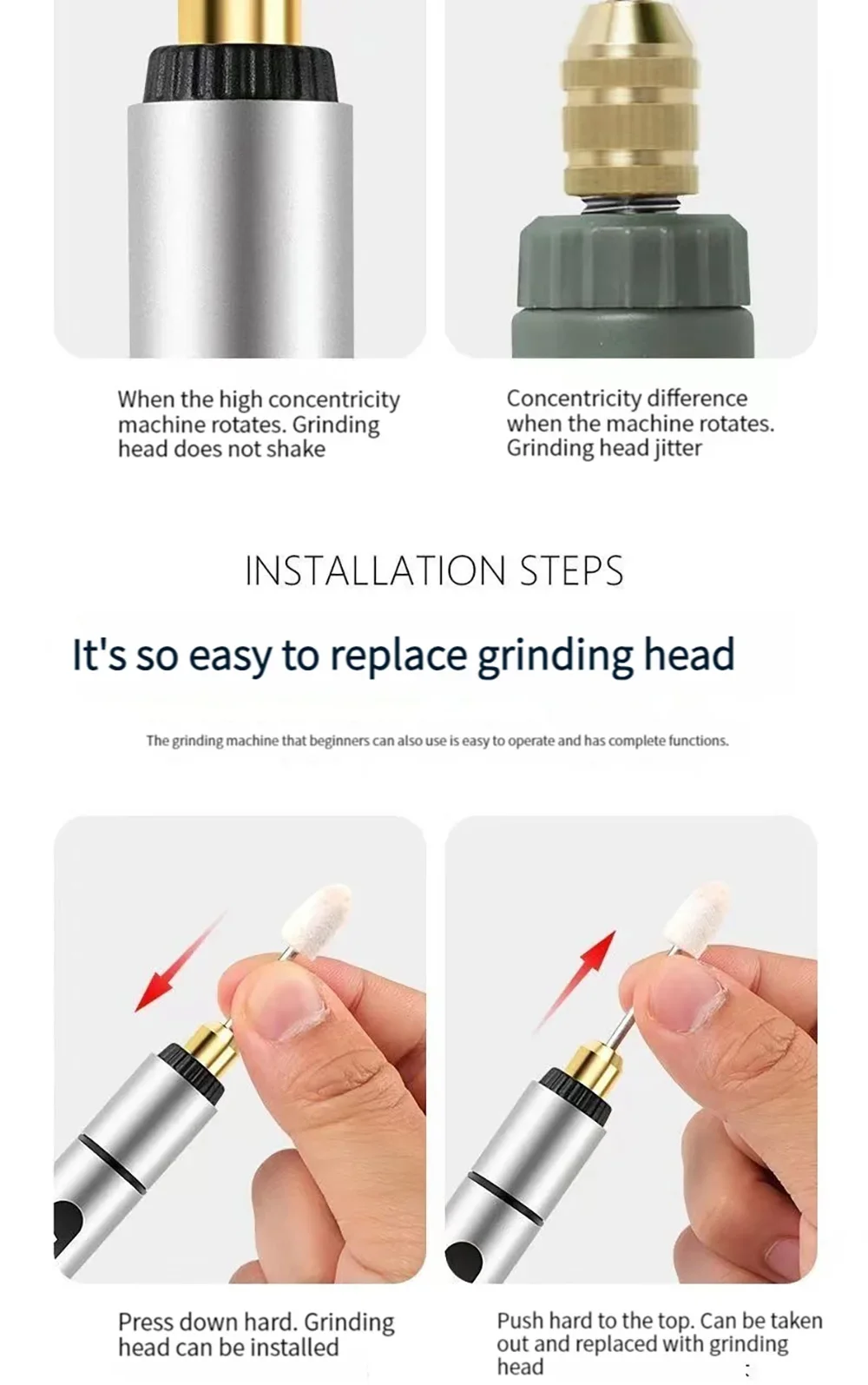 When the high concentricity machine rotates. Grinding head does not shake

Concentricity difference when the machine rotates. Grinding head jitter

INSTALLATION STEPS

It's so easy to replace grinding head

The grinding machine that beginners can also use is easy to operate and has complete functions.

Press down hard. Grinding head can be installed

Push hard to the top. Can be taken out and replaced with grinding head