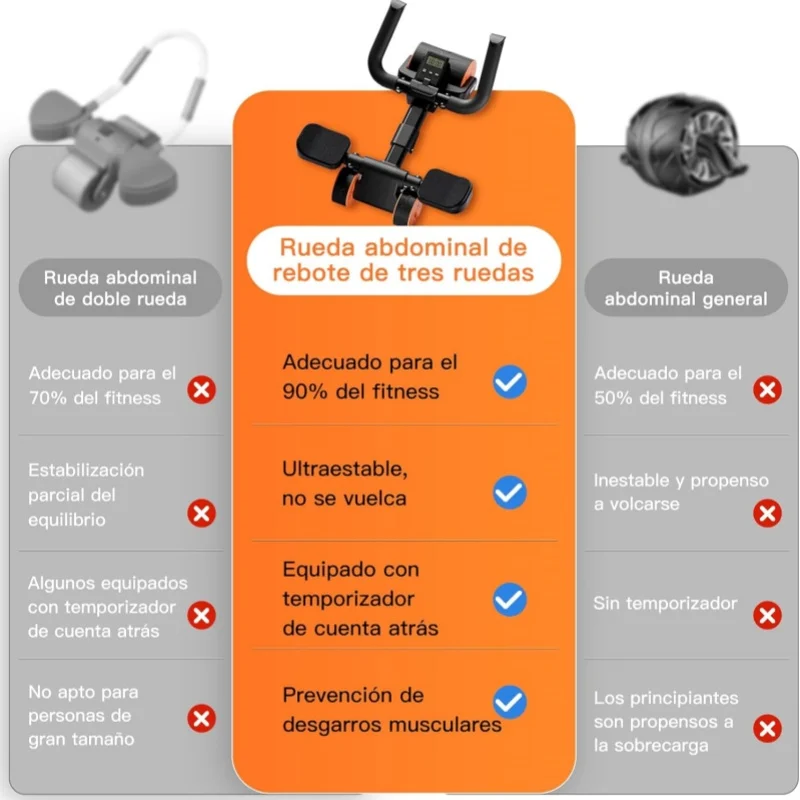 Rueda abdominal de doble rueda

Adecuado para el 70% del fitness

Estabilización parcial del equilibrio

Algunos equipados con temporizador de cuenta atrás

No apto para personas de gran tamaño

Rueda abdominal de rebote de tres ruedas

Adecuado para el 90% del fitness

Ultraestable, no se vuelca

Equipado con temporizador de cuenta atrás

Prevención de desgarros musculares

Rueda abdominal general

Adecuado para el 50% del fitness

Inestable y propenso a volcarse

Sin temporizador

Los principiantes son propensos a la sobrecarga