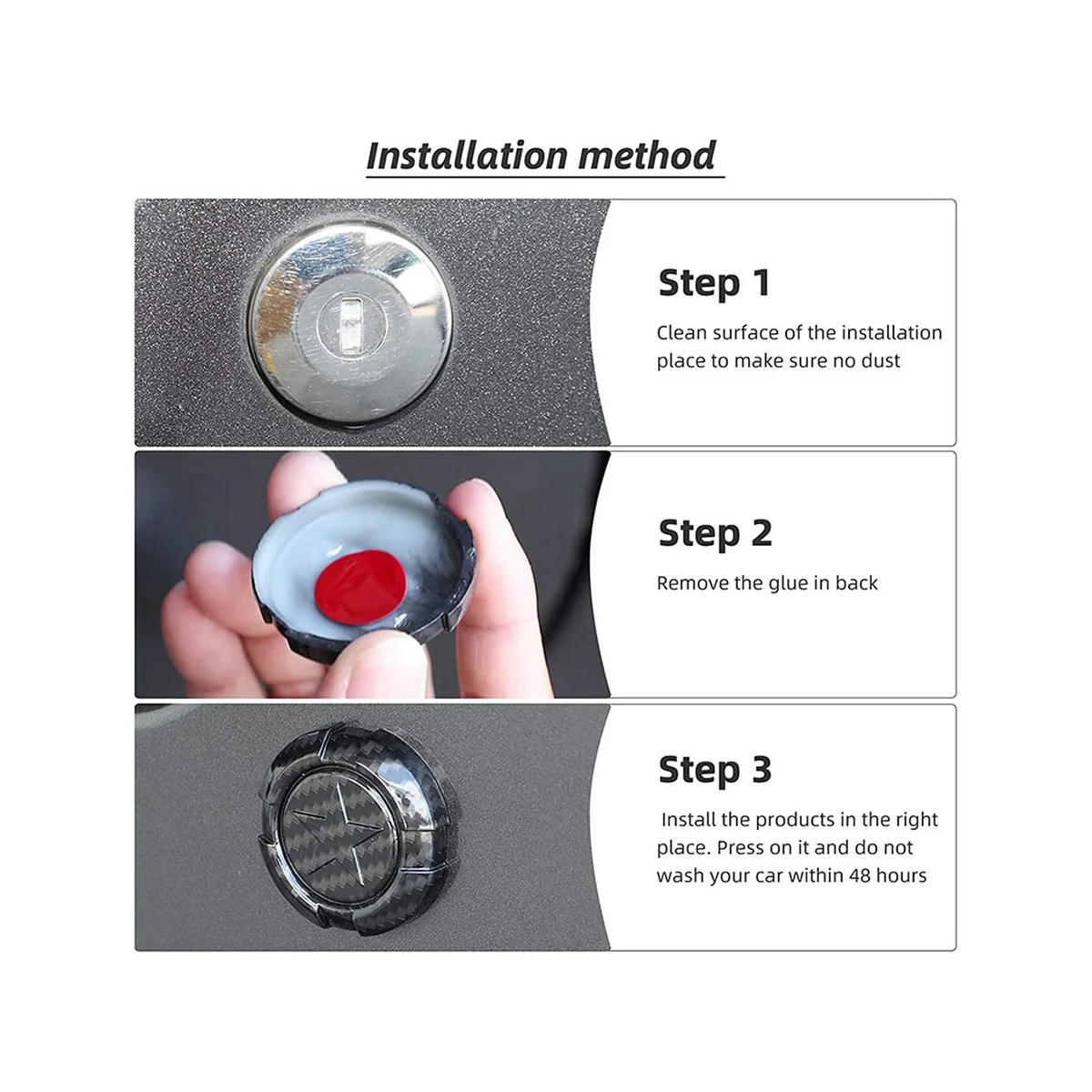 Installation method

Step 1

Clean surface of the installation place to make sure no dust

Step 2

Remove the glue in back

Step 3

Install the products in the right place. Press on it and do not wash your car within 48 hours