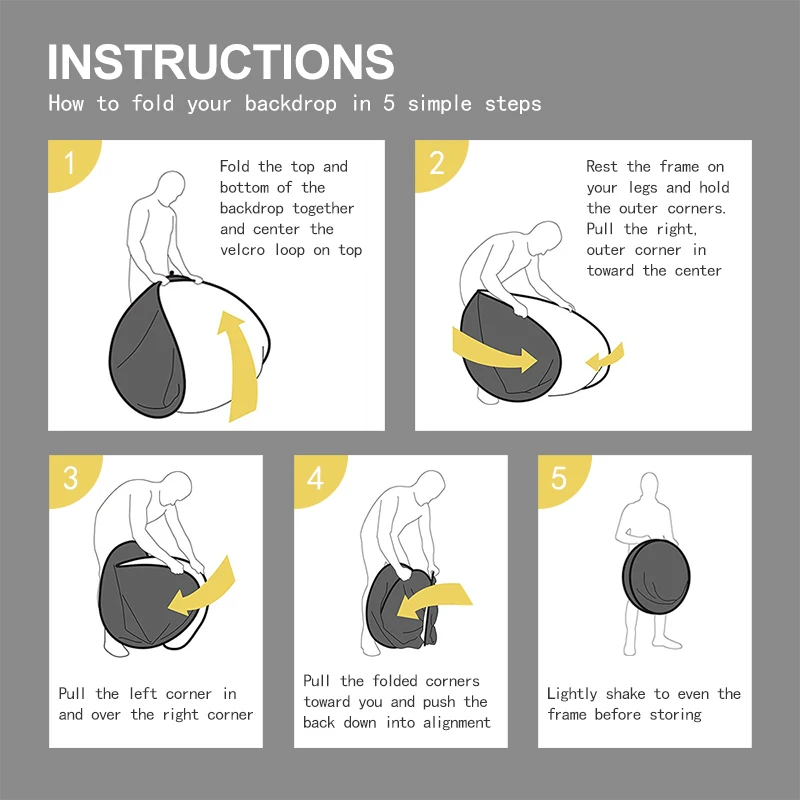 INSTRUCTIONS
How to fold your backdrop in 5 simple steps

1
Fold the top and bottom of the backdrop together and center the velcro loop on top

2
Rest the frame on your legs and hold the outer corners. Pull the right, outer corner in toward the center

3
Pull the left corner in and over the right corner

4
Pull the folded corners toward you and push the back down into alignment

5
Lightly shake to even the frame before storing