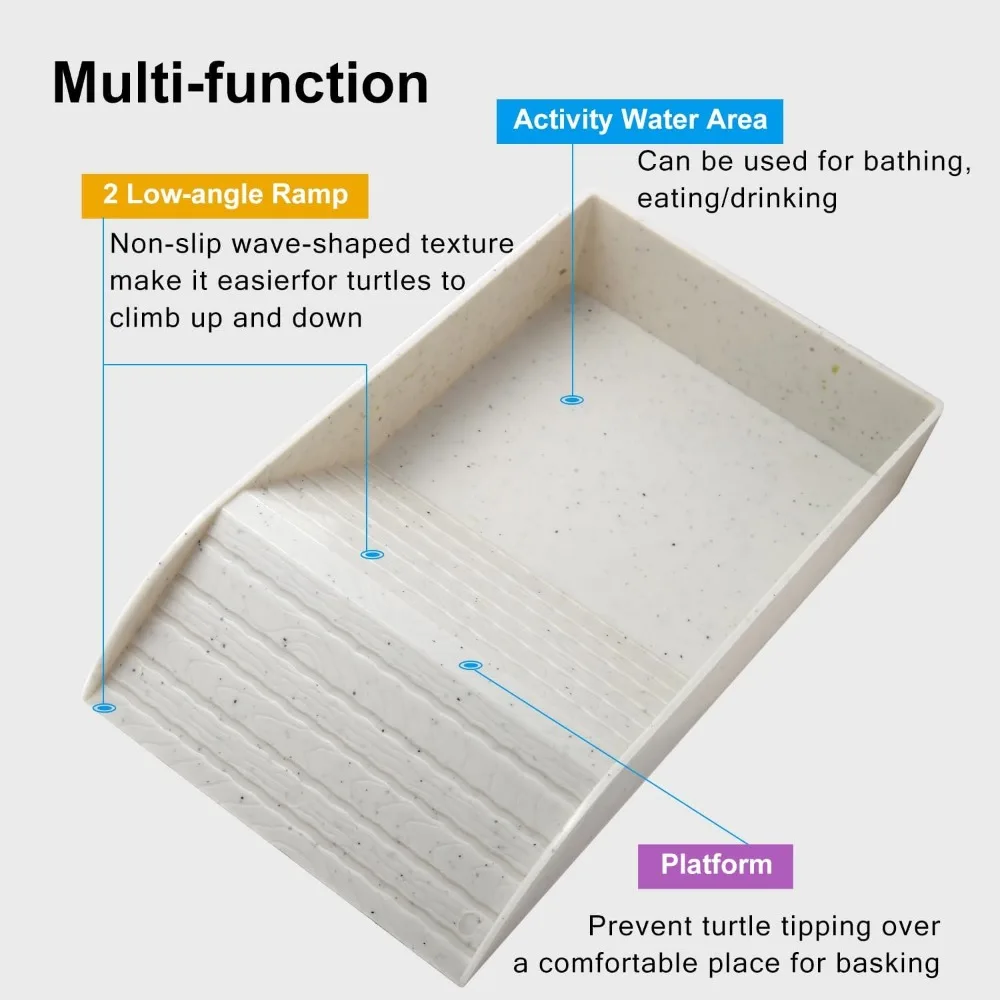 Multi-function

Activity Water Area

Can be used for bathing, eating/drinking

2 Low-angle Ramp

Non-slip wave-shaped texture make it easierfor turtles to climb up and down

Platform

Prevent turtle tipping over a comfortable place for basking