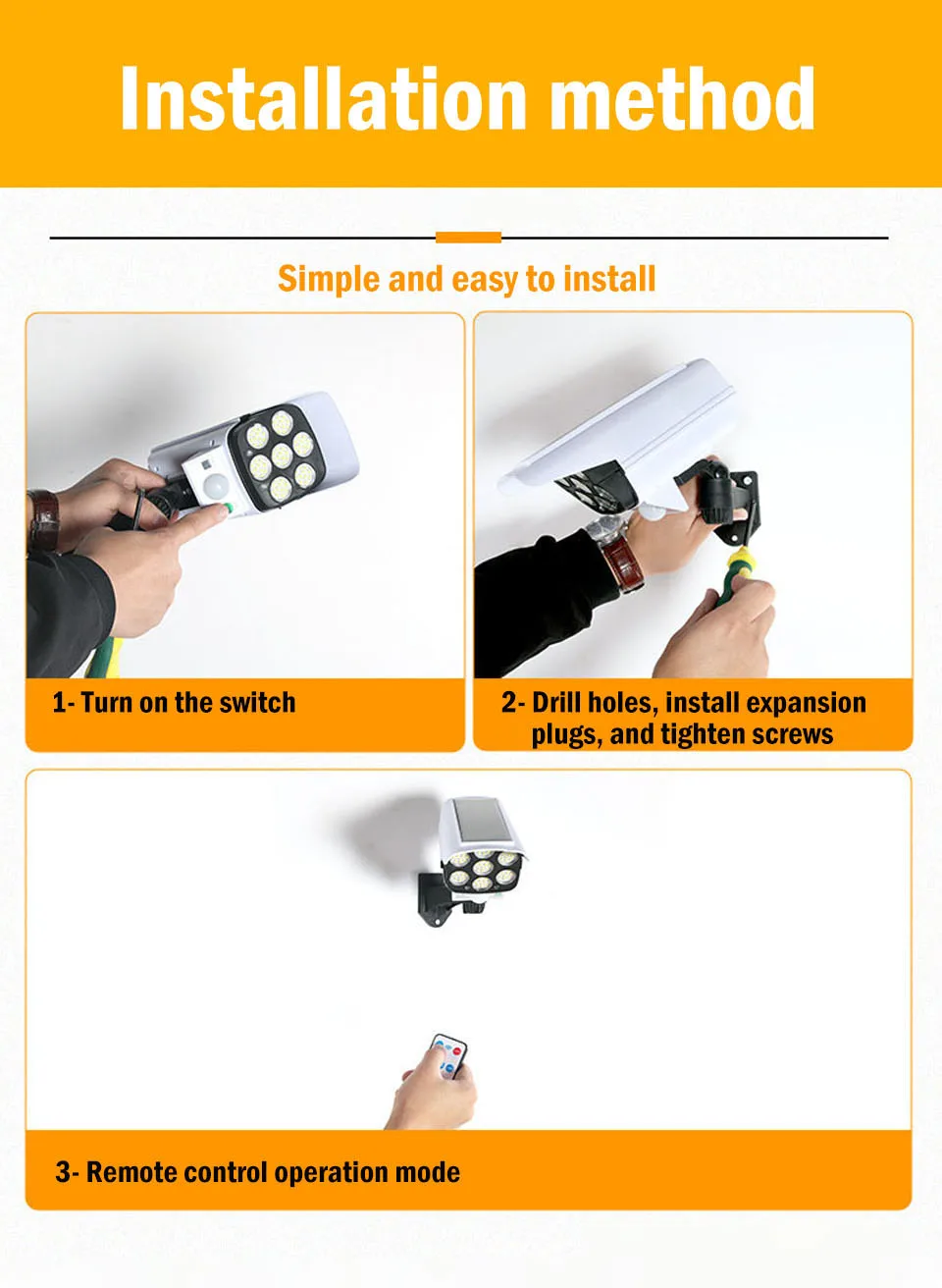 Installation method

Simple and easy to install

1- Turn on the switch

2- Drill holes, install expansion plugs, and tighten screws

3- Remote control operation mode