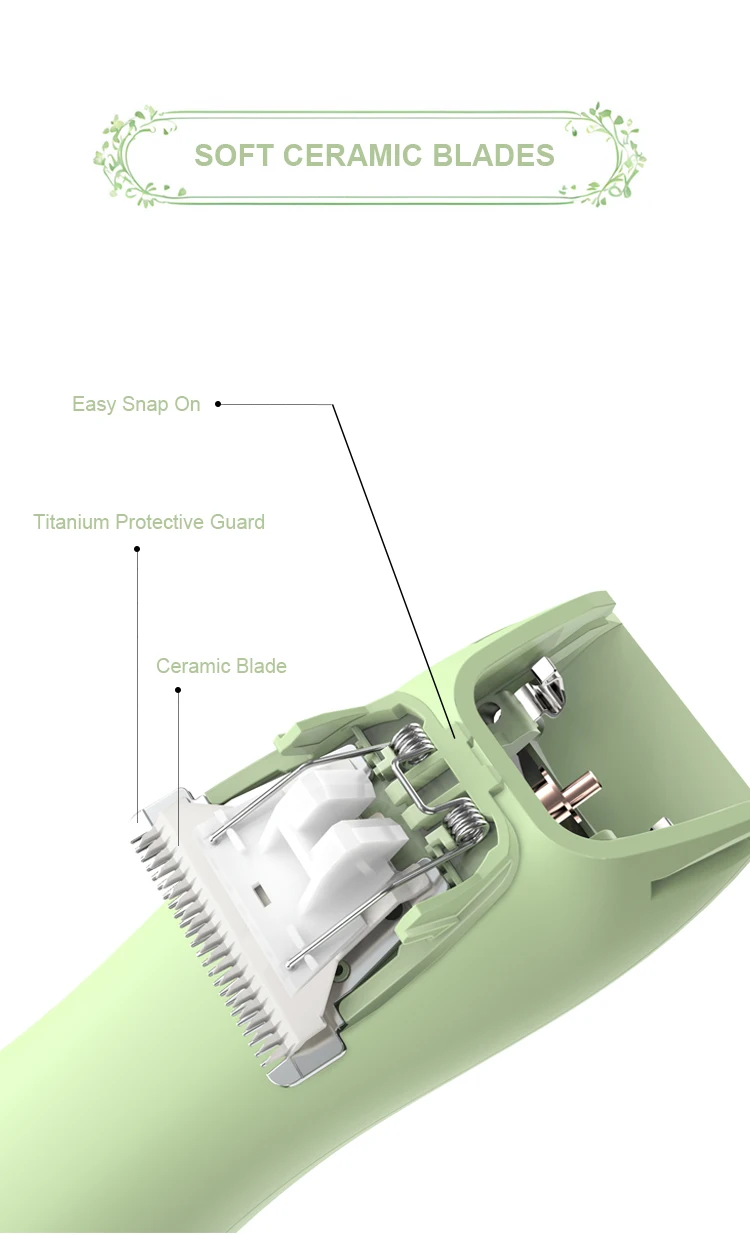 SOFT CERAMIC BLADES

Easy Snap On

Titanium Protective Guard

Ceramic Blade