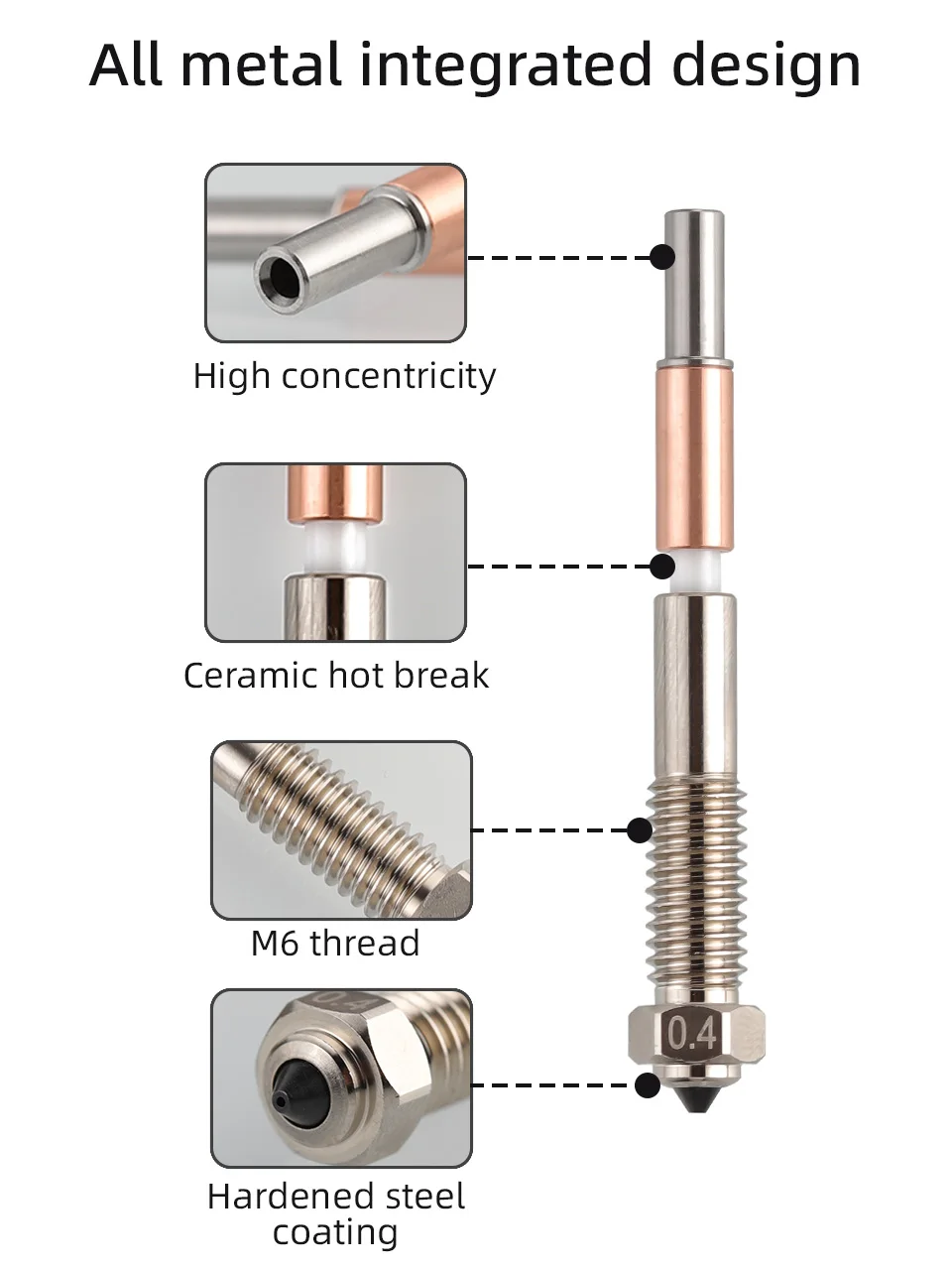 All metal integrated design

High concentricity

Ceramic hot break

M6 thread

0.4

Hardened steel coating

0.4