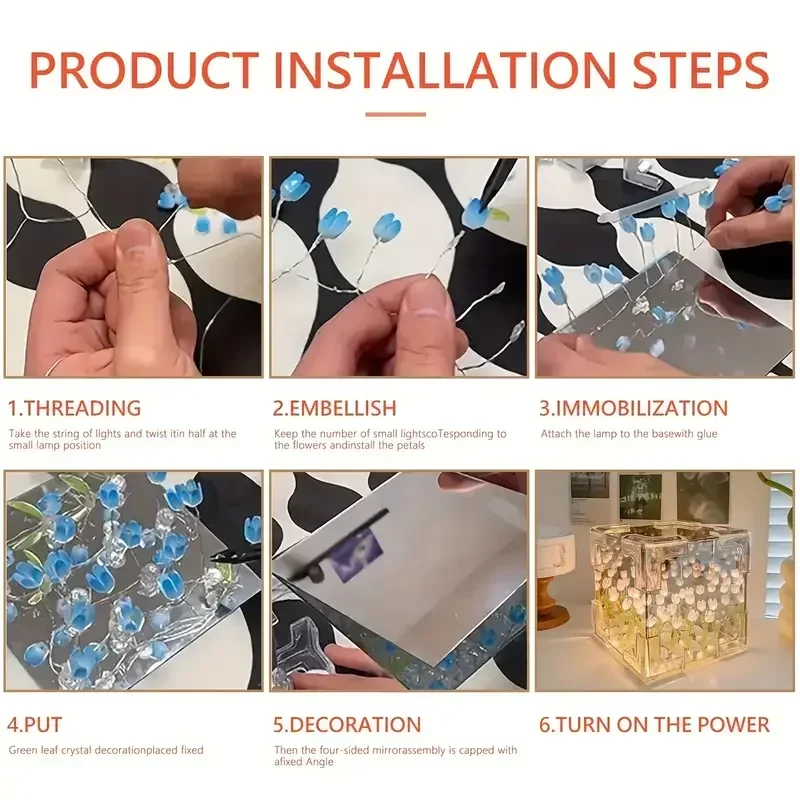 PRODUCT INSTALLATION STEPS

1.THREADING

Take the string of lights and twist itin half at the small lamp position

2.EMBELLISH

Keep the number of small lightscoTesponding to the flowers andinstall the petals

3.IMMOBILIZATION

Attach the lamp to the basewith glue

4.PUT

Green leaf crystal decorationplaced fixed

5.DECORATION

Then the four-sided mirrorassembly is capped with afixed Angle

6.TURN ON THE POWER