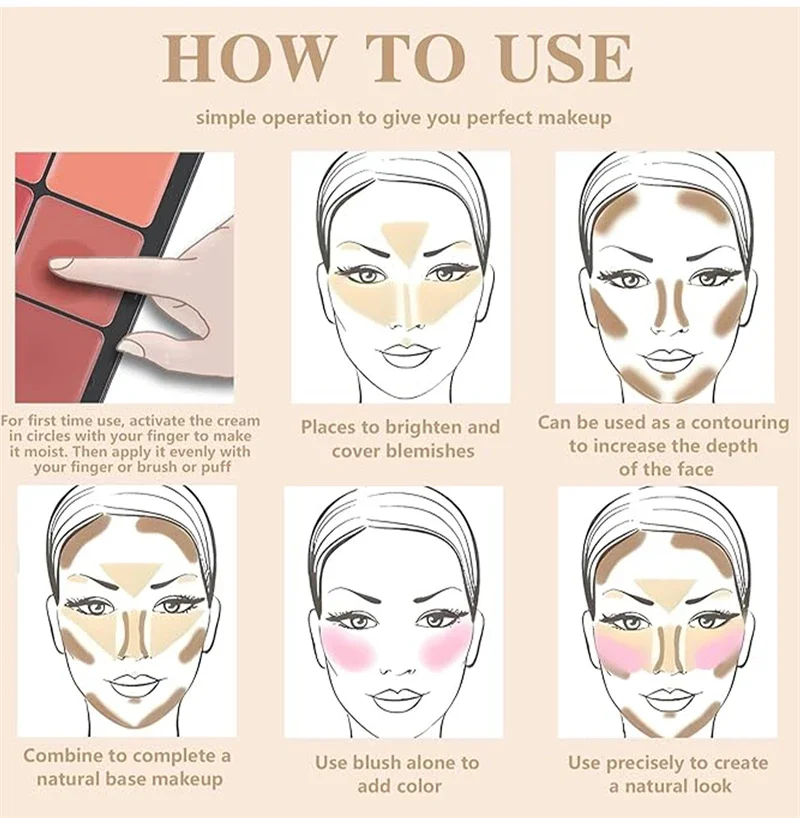 HOW TO USE

simple operation to give you perfect makeup

For first time use, activate the cream in circles with your finger to make it moist. Then apply it evenly with your finger or brush or puff

Places to brighten and cover blemishes

Can be used as a contouring to increase the depth of the face

Combine to complete a natural base makeup

Use blush alone to add color

Use precisely to create a natural look