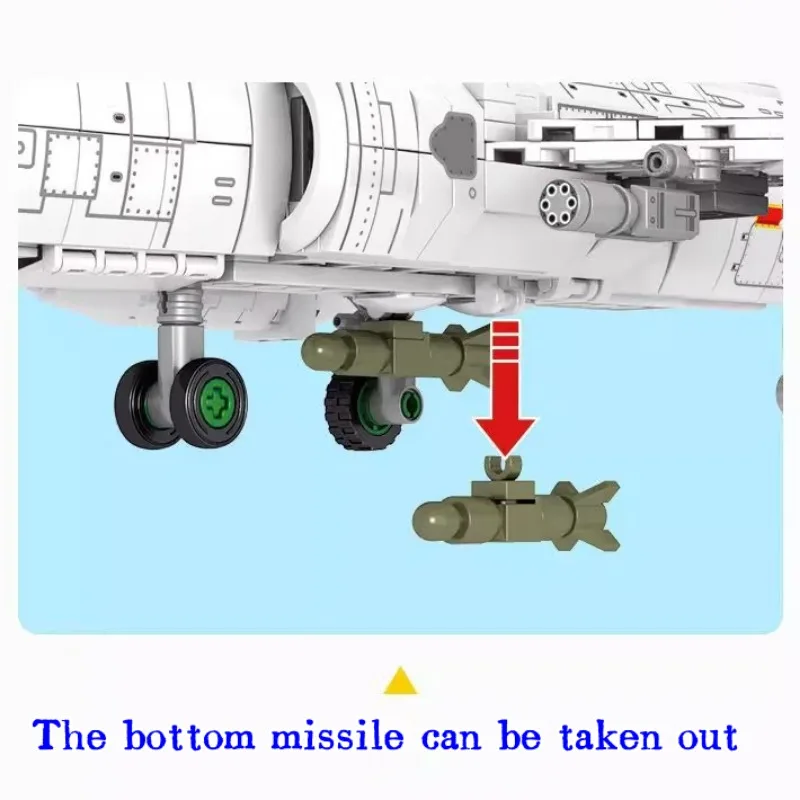 The bottom missile can be taken out