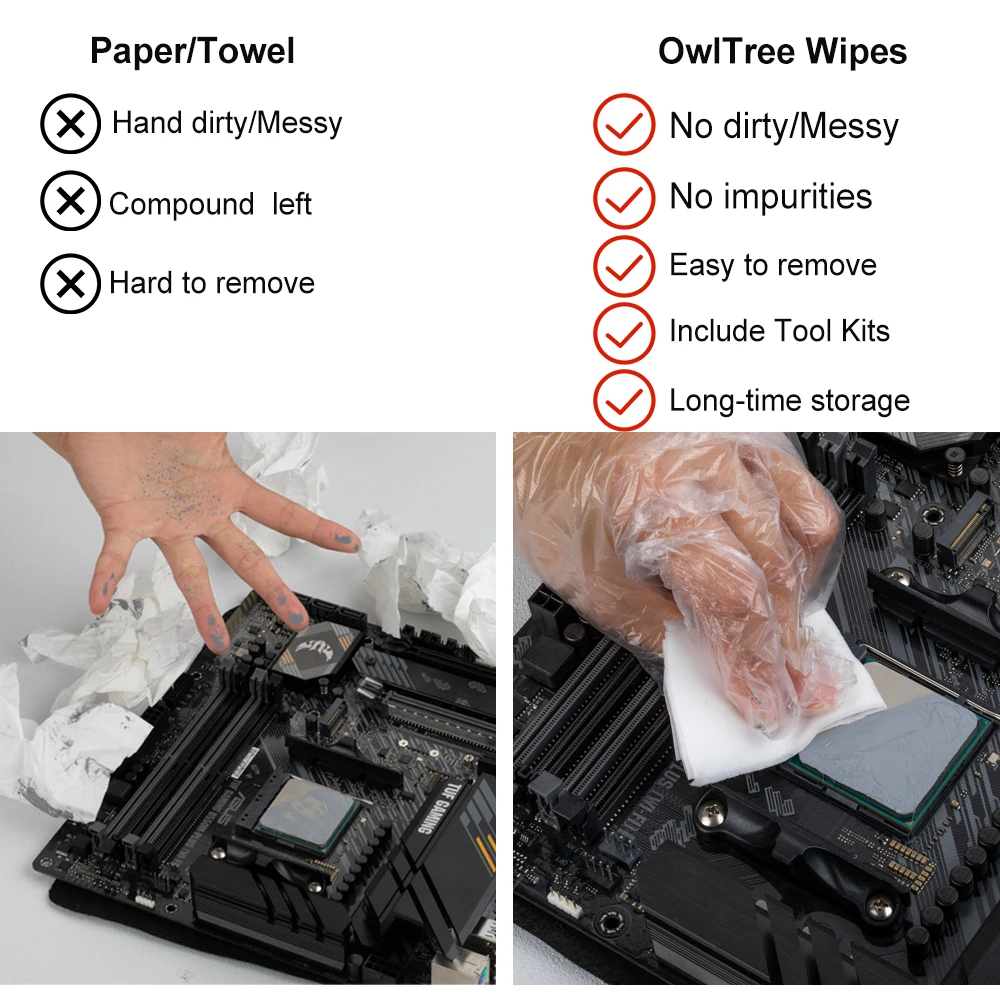 Paper/Towel

Hand dirty/Messy

Compound left

Hard to remove

OwlTree Wipes

No dirty/Messy

No impurities

Easy to remove

Include Tool Kits

Long-time storage

TUF GAMING