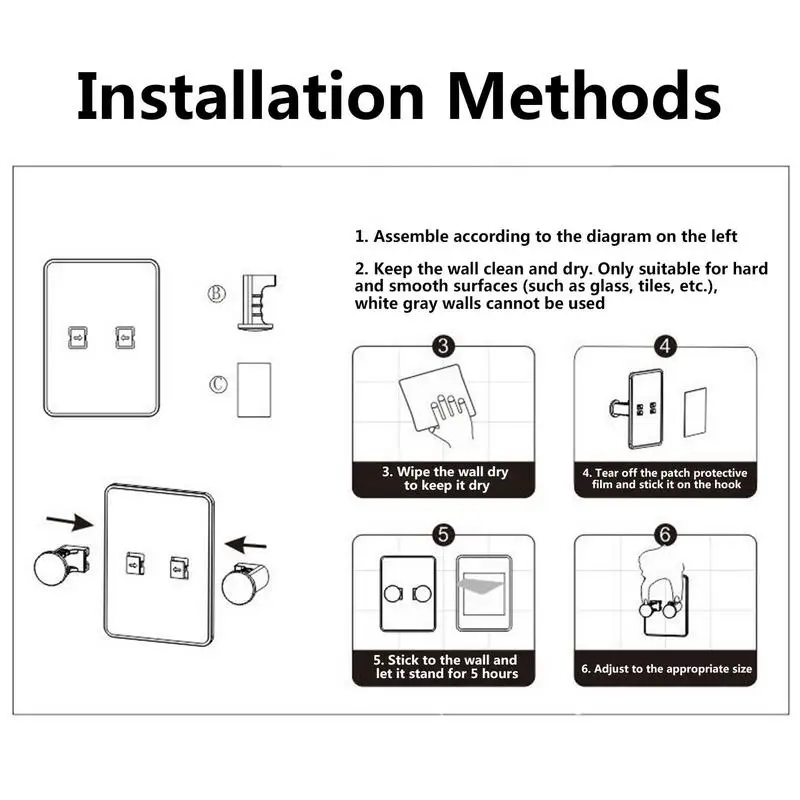 Installation Methods

Ⓑ

Ⓒ

1. Assemble according to the diagram on the left

2. Keep the wall clean and dry. Only suitable for hard and smooth surfaces (such as glass, tiles, etc.), white gray walls cannot be used

3

3. Wipe the wall dry to keep it dry

4

4. Tear off the patch protective film and stick it on the hook

5

5. Stick to the wall and let it stand for 5 hours

6

6. Adjust to the appropriate size