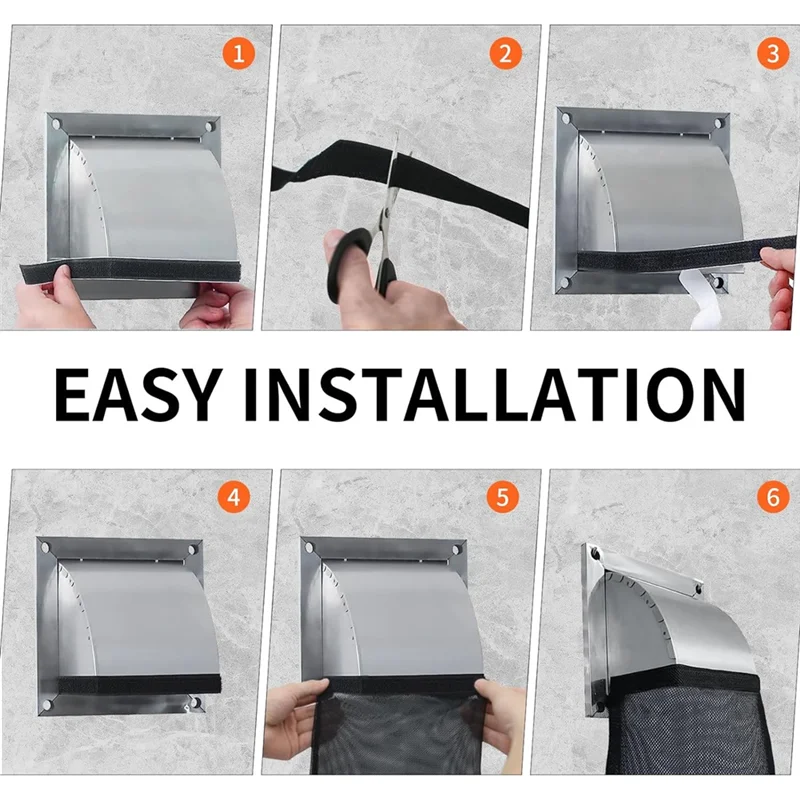 1

2

3

EASY INSTALLATION

4

5

6