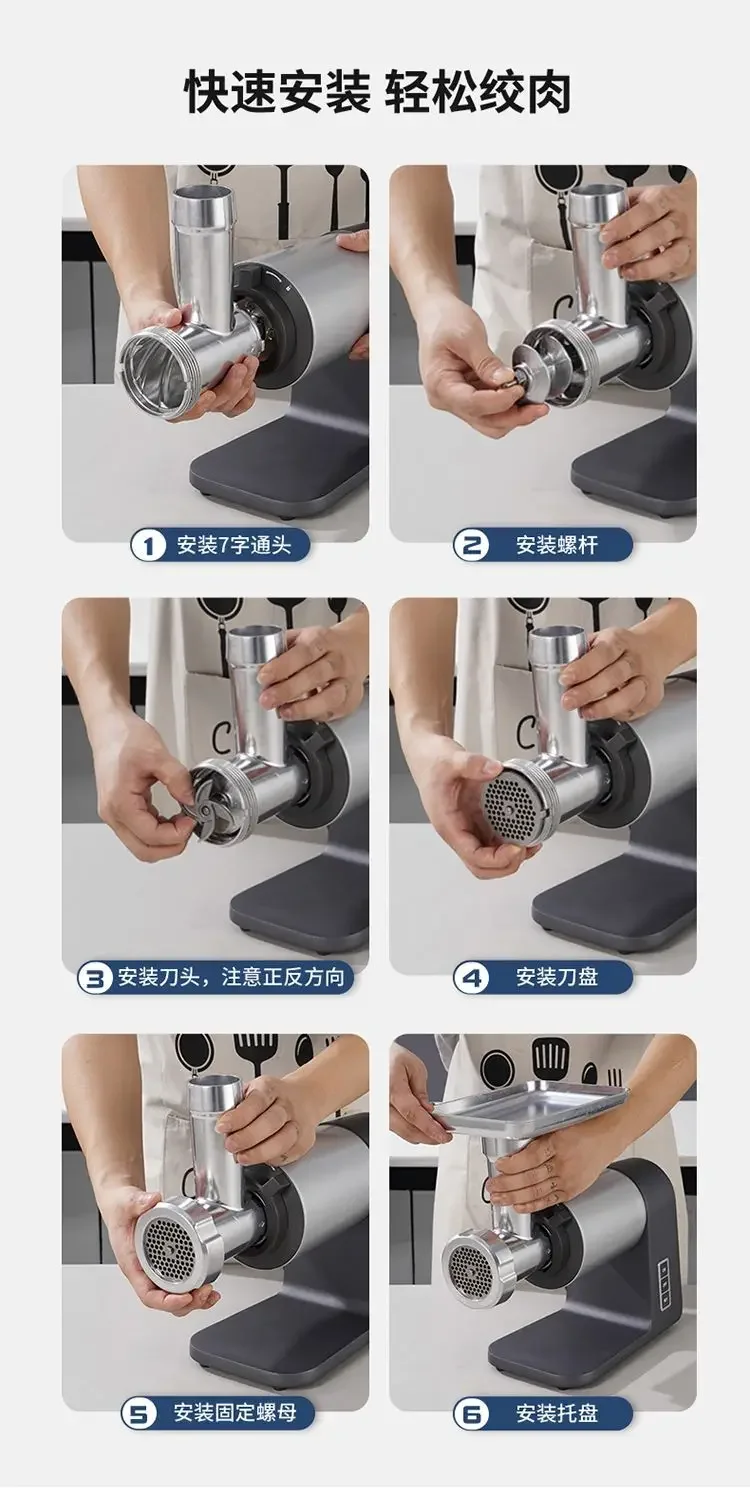 快速安装 轻松绞肉

1 安装7字通头

2 安装螺杆

3 安装刀头，注意正反方向

4 安装刀盘

5 安装固定螺母

6 安装托盘