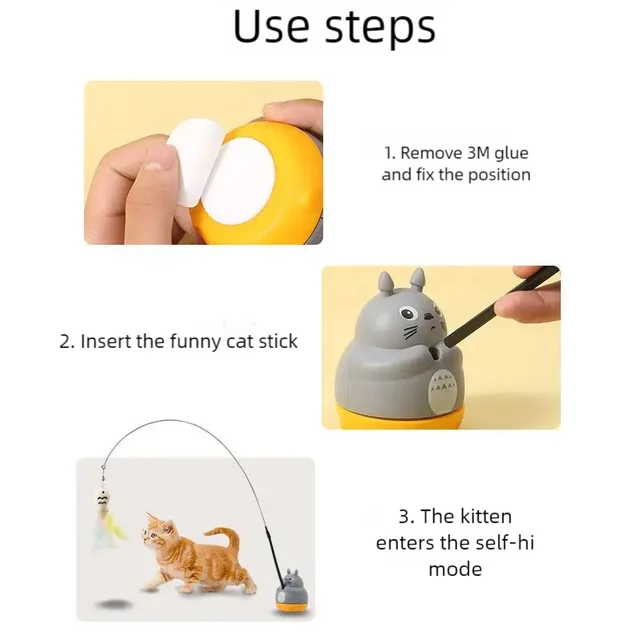 Use steps

1. Remove 3M glue and fix the position

2. Insert the funny cat stick

3. The kitten enters the self-hi mode