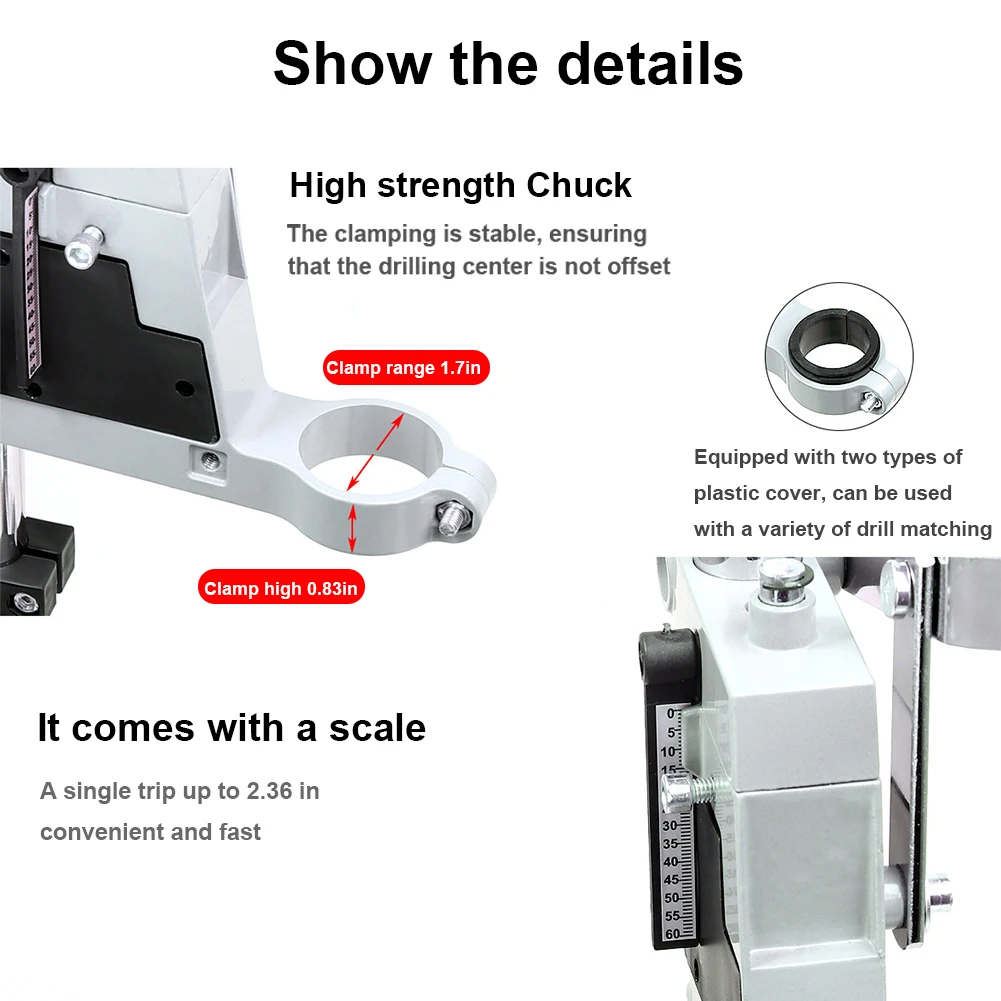 Show the details

High strength Chuck

The clamping is stable, ensuring that the drilling center is not offset

Clamp range 1.7in

Clamp high 0.83in

Equipped with two types of plastic cover, can be used with a variety of drill matching

It comes with a scale

A single trip up to 2.36 in convenient and fast

0
5
10
15
30
35
40
45
50
55
60